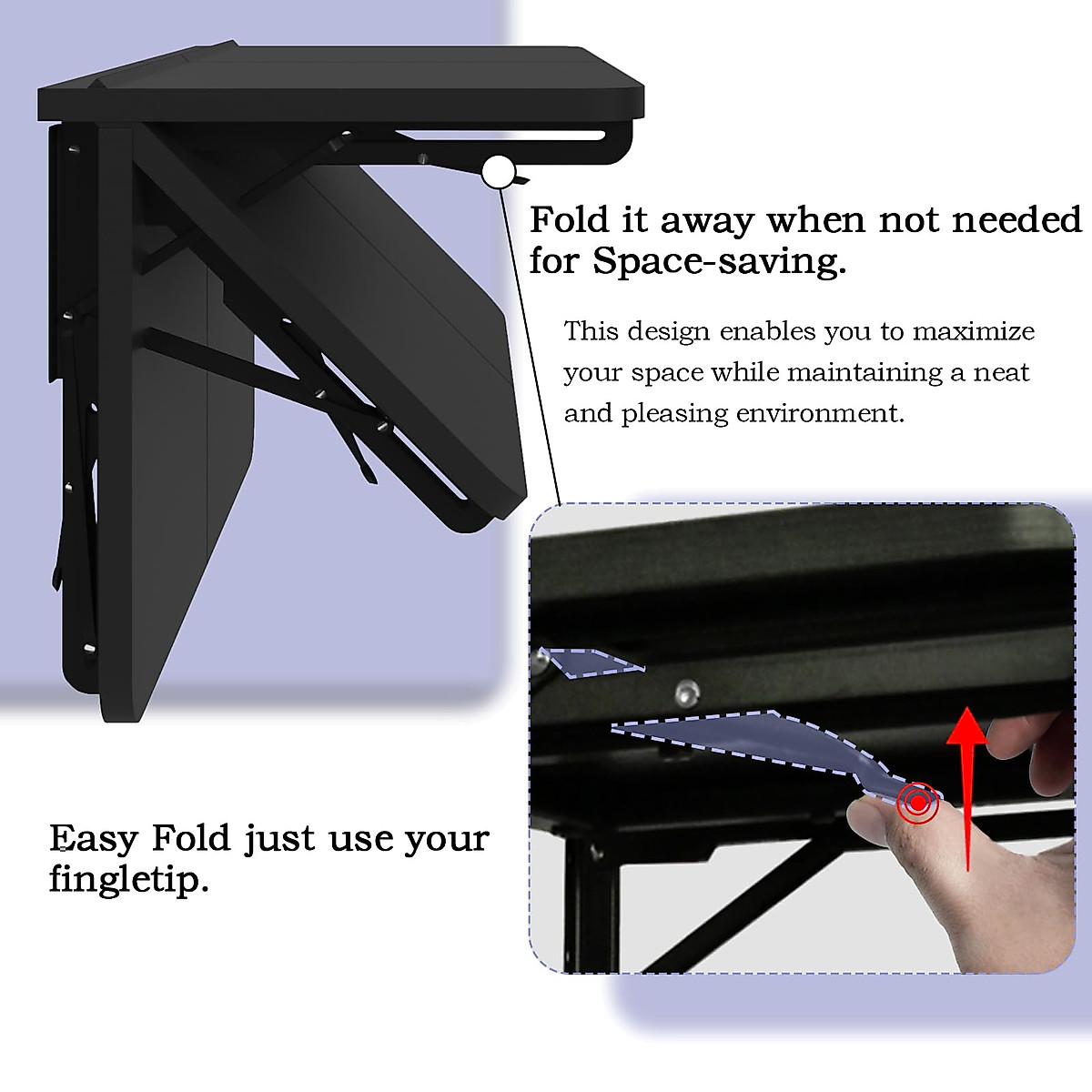 Fold it away when not needed for Space-saving.

This design enables you to maximize your space while maintaining a neat and pleasing environment.

Easy Fold just use your fingletip.