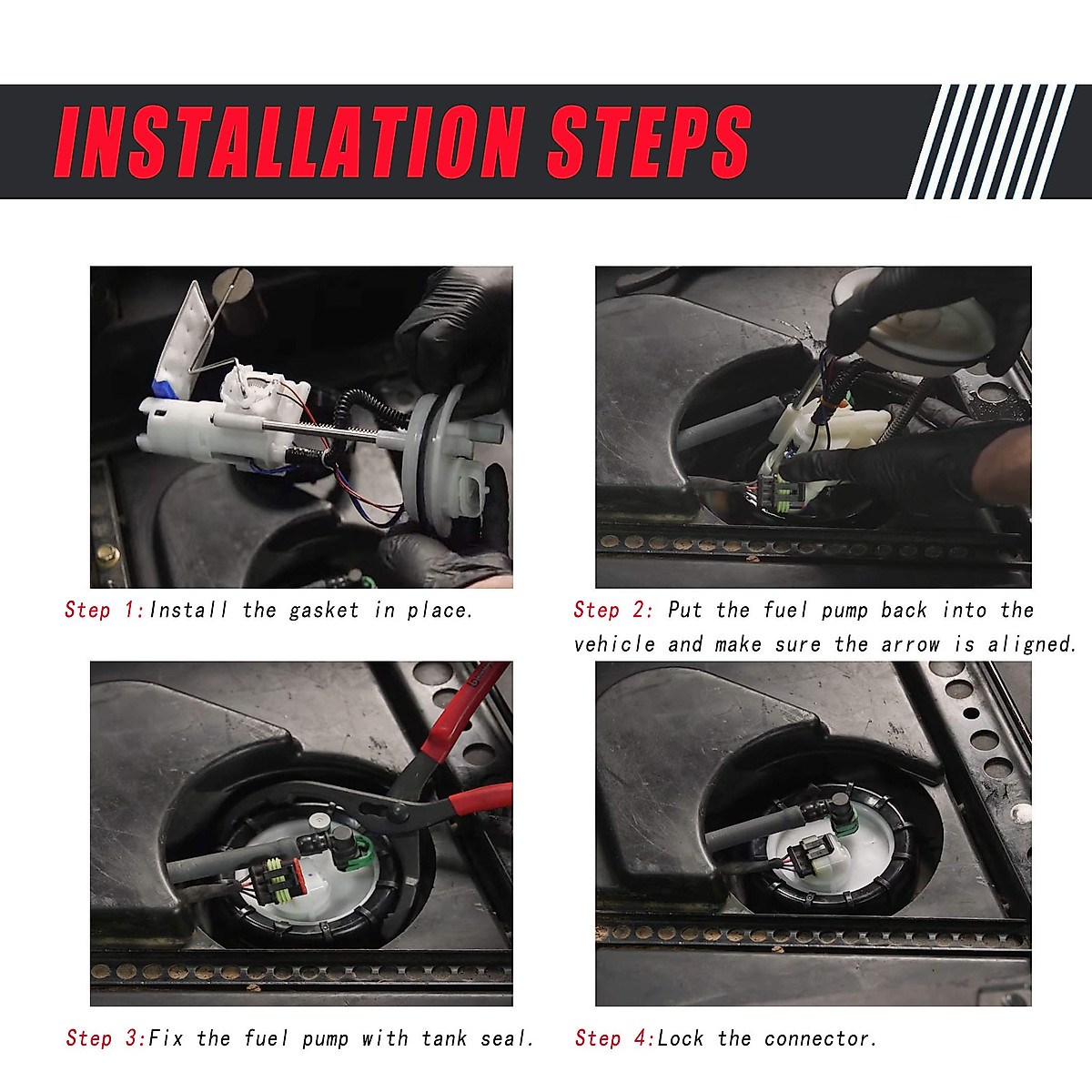 INSTALLATION STEPS

Step 1:Install the gasket in place.

Step 2: Put the fuel pump back into the vehicle and make sure the arrow is aligned.

Step 3:Fix the fuel pump with tank seal.

Step 4:Lock the connector.