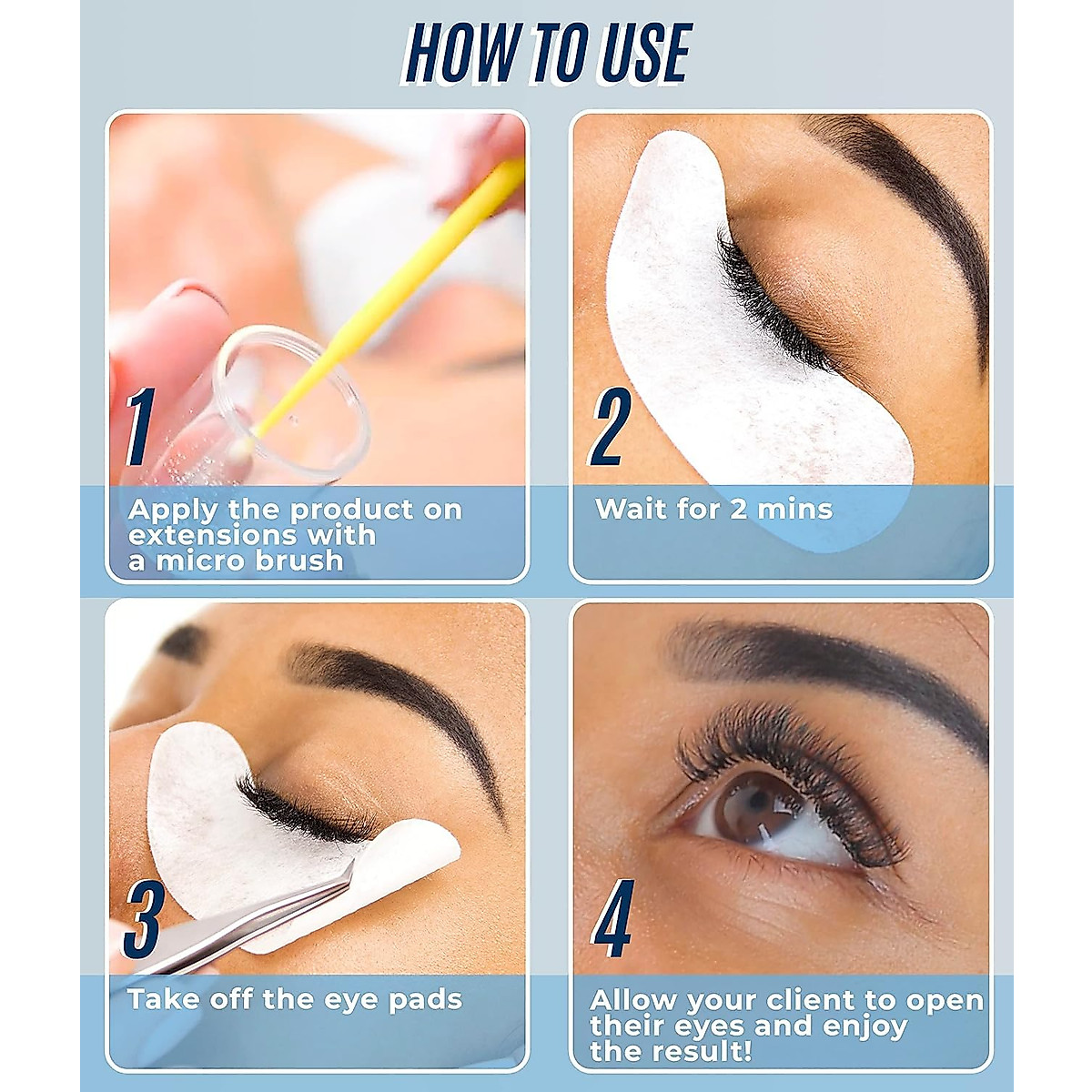 HOW TO USE

1
Apply the product on extensions with a micro brush

2
Wait for 2 mins

3
Take off the eye pads

4
Allow your client to open their eyes and enjoy the result!