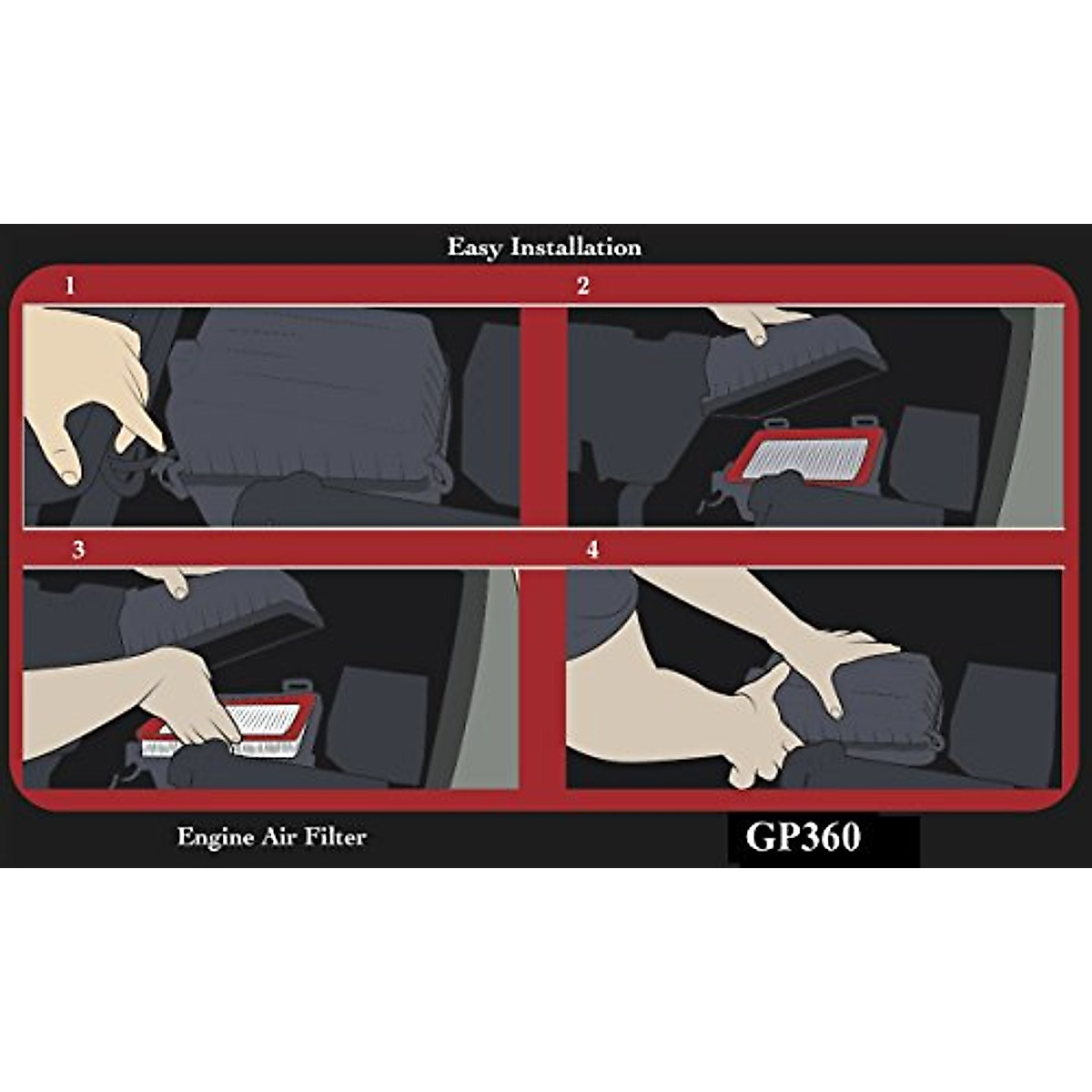 Easy Installation

1

2

3

4

Engine Air Filter

GP360