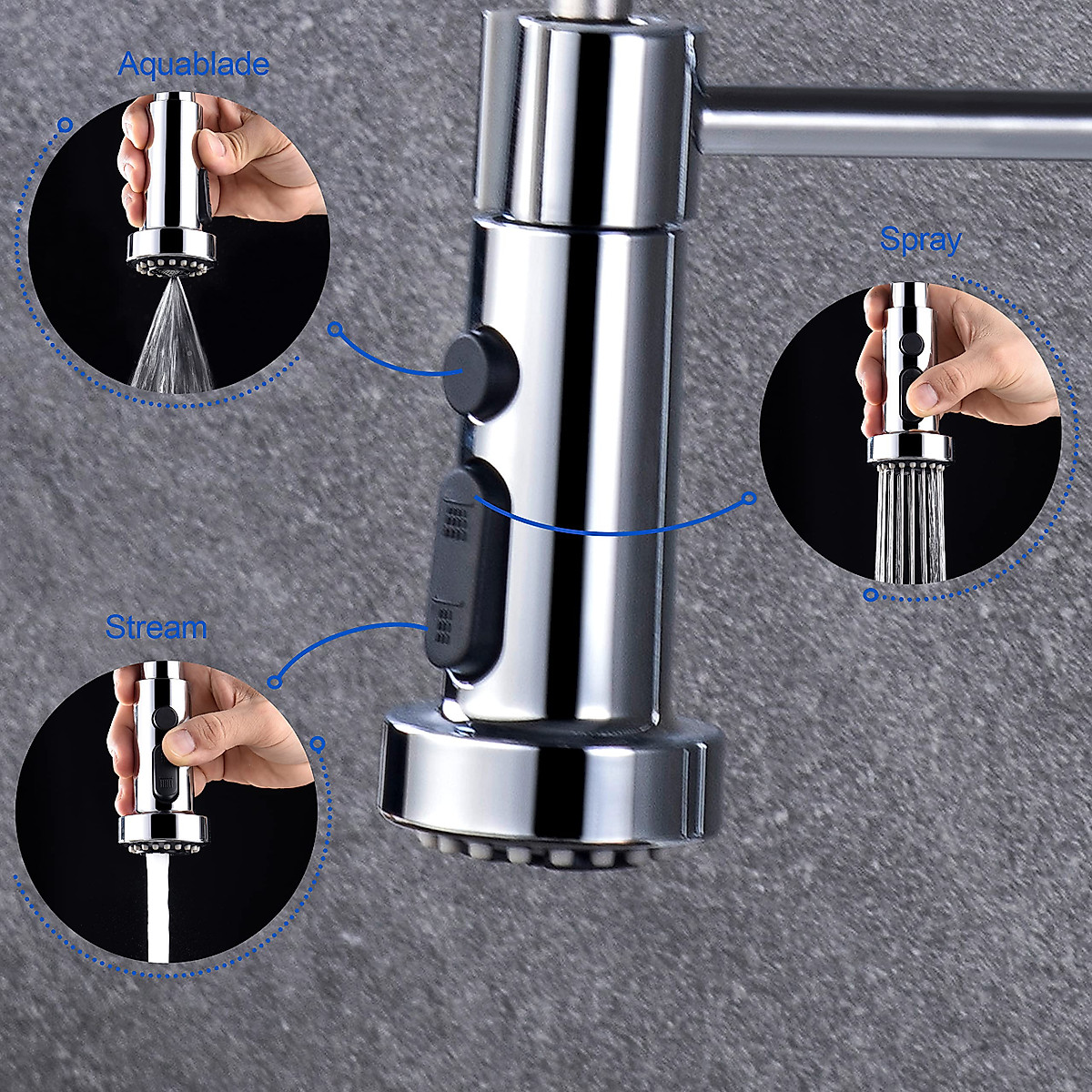 Aquablade

Spray

Stream