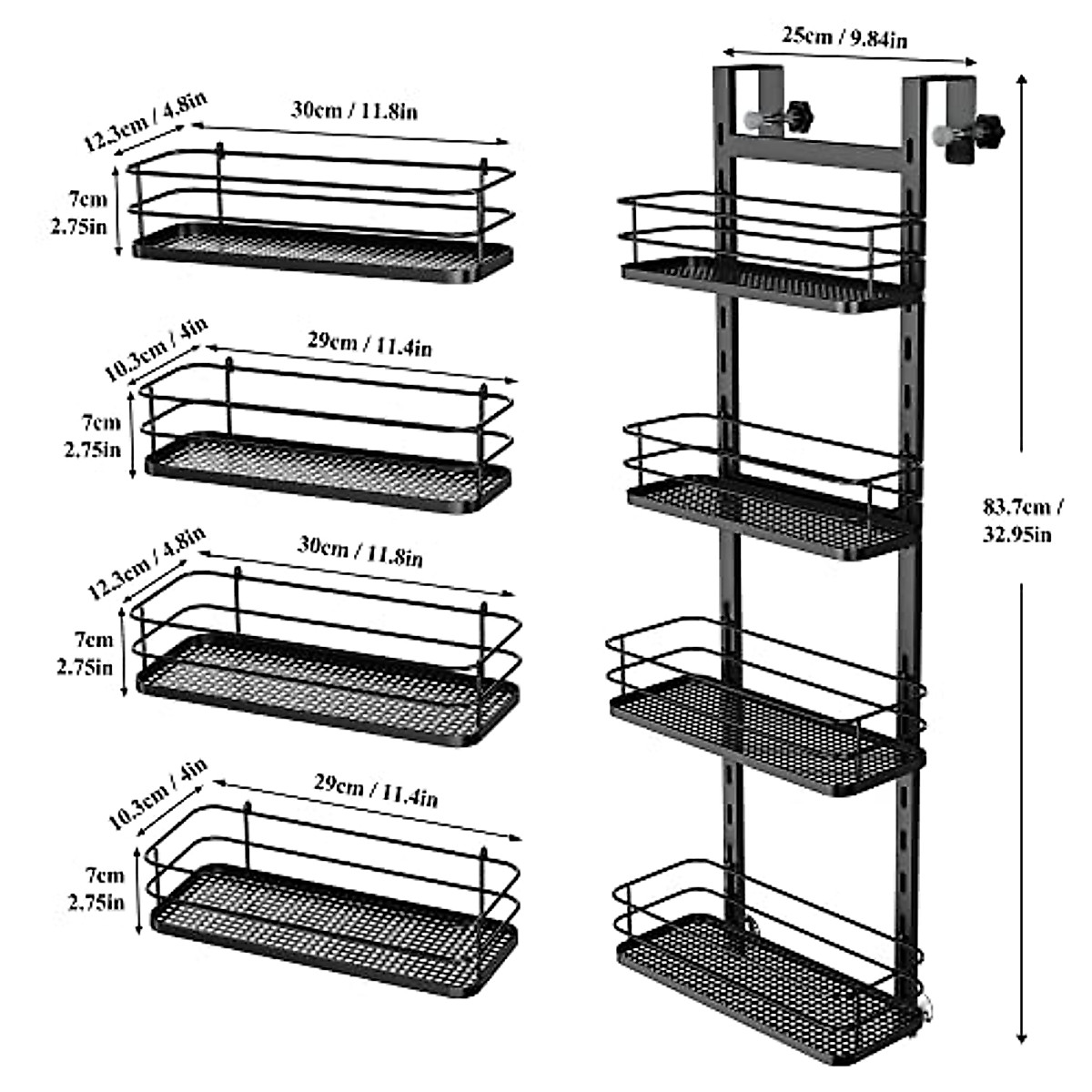 12.3cm / 4.8in
30cm / 11.8in
7cm
2.75in

10.3cm / 4in
29cm / 11.4in
7cm
2.75in

12.3cm / 4.8in
30cm / 11.8in
7cm
2.75in

10.3cm / 4in
29cm / 11.4in
7cm
2.75in

25cm / 9.84in
83.7cm / 32.95in