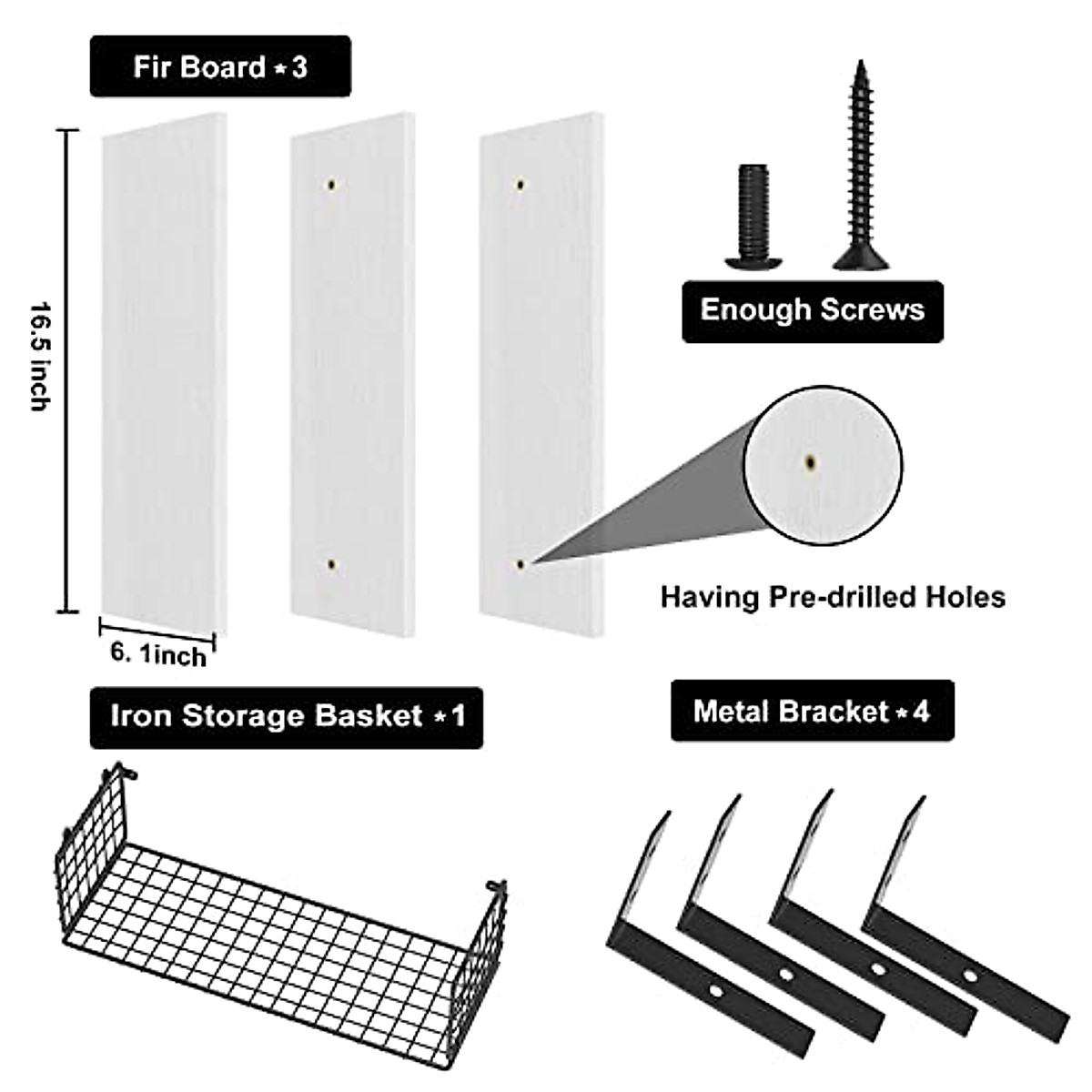 Fir Board * 3

16.5 inch

6. 1inch

Enough Screws

Having Pre-drilled Holes

Iron Storage Basket * 1

Metal Bracket * 4