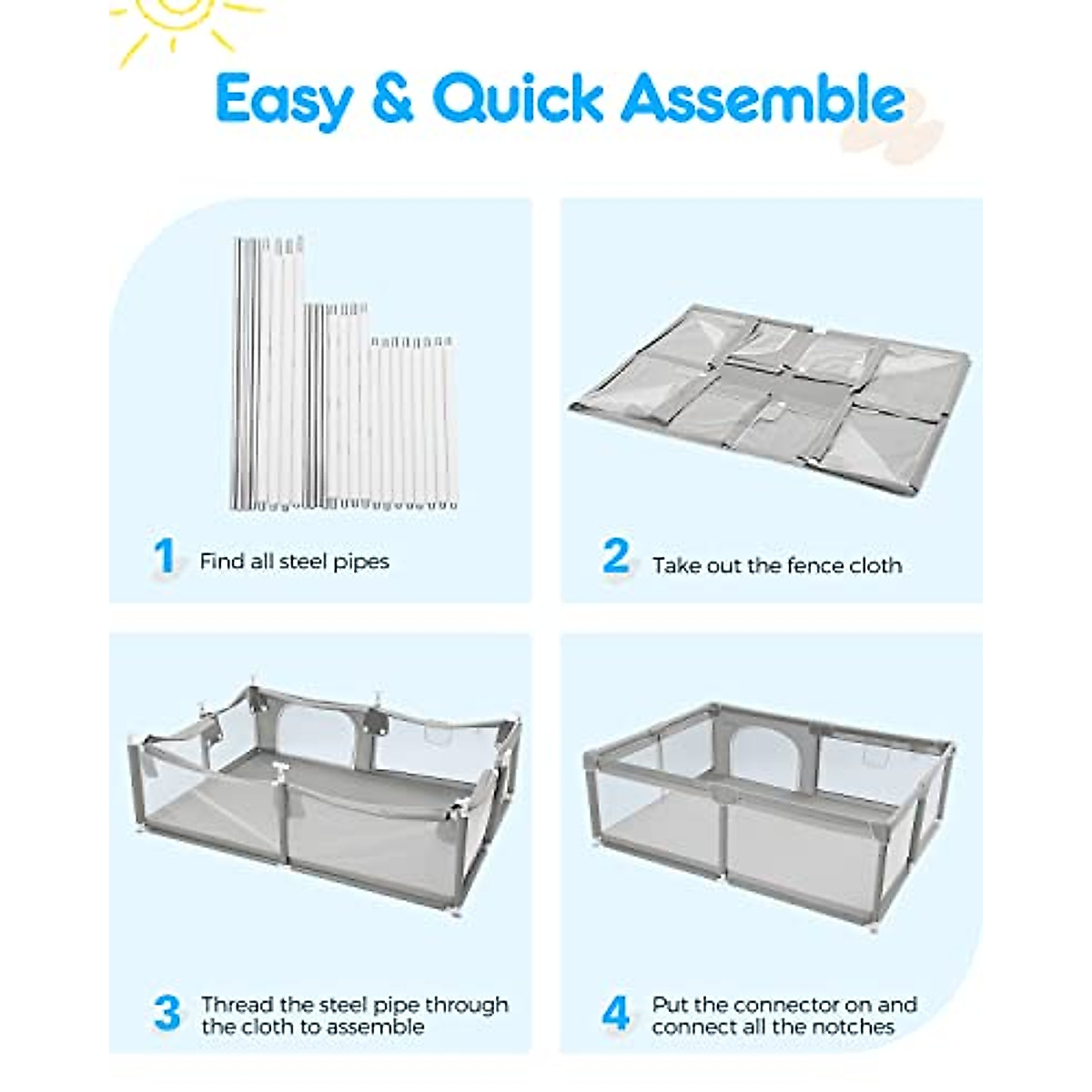 Easy & Quick Assemble

1 Find all steel pipes

2 Take out the fence cloth

3 Thread the steel pipe through the cloth to assemble

4 Put the connector on and connect all the notches