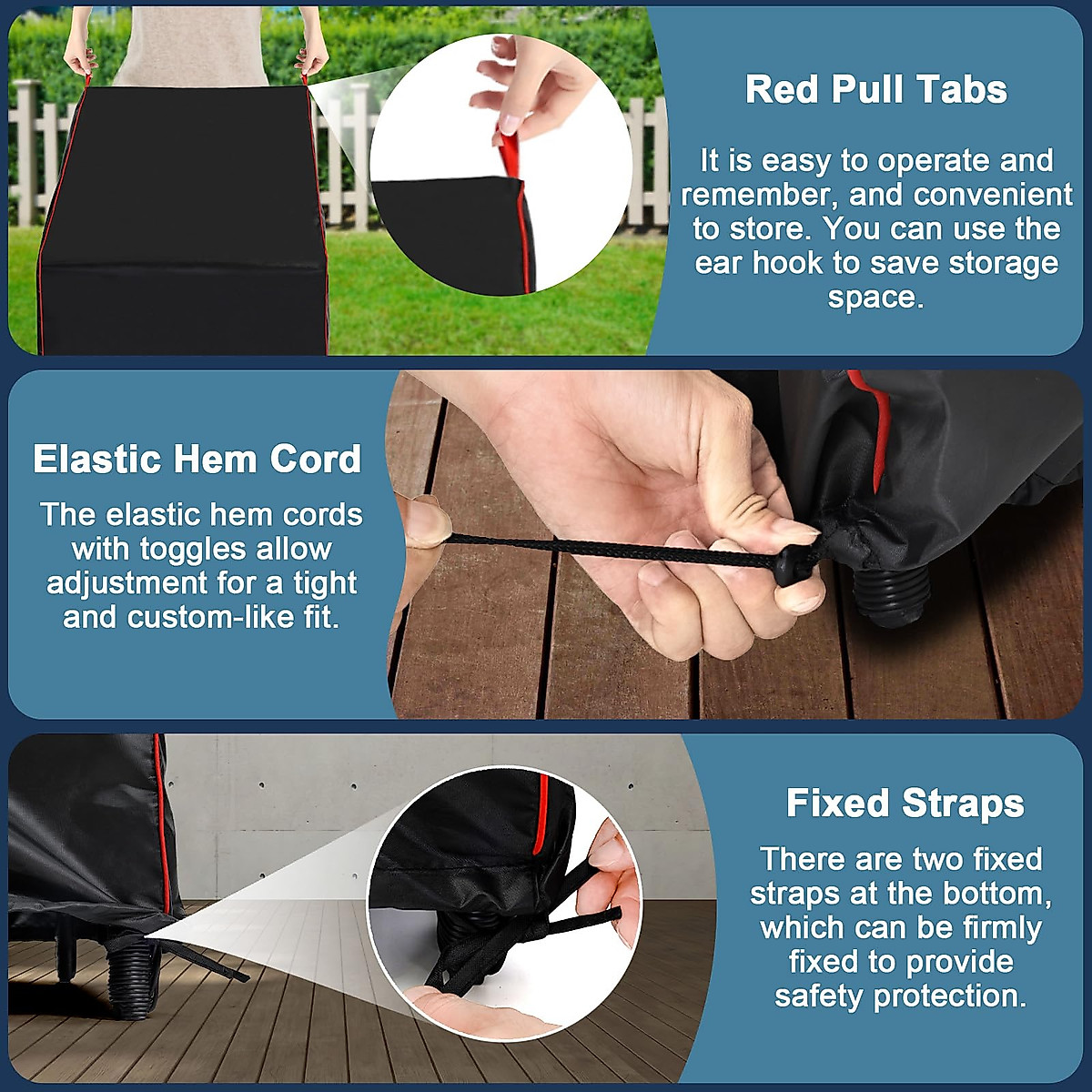 Red Pull Tabs

It is easy to operate and remember, and convenient to store. You can use the ear hook to save storage space.

Elastic Hem Cord

The elastic hem cords with toggles allow adjustment for a tight and custom-like fit.

Fixed Straps

There are two fixed straps at the bottom, which can be firmly fixed to provide safety protection.