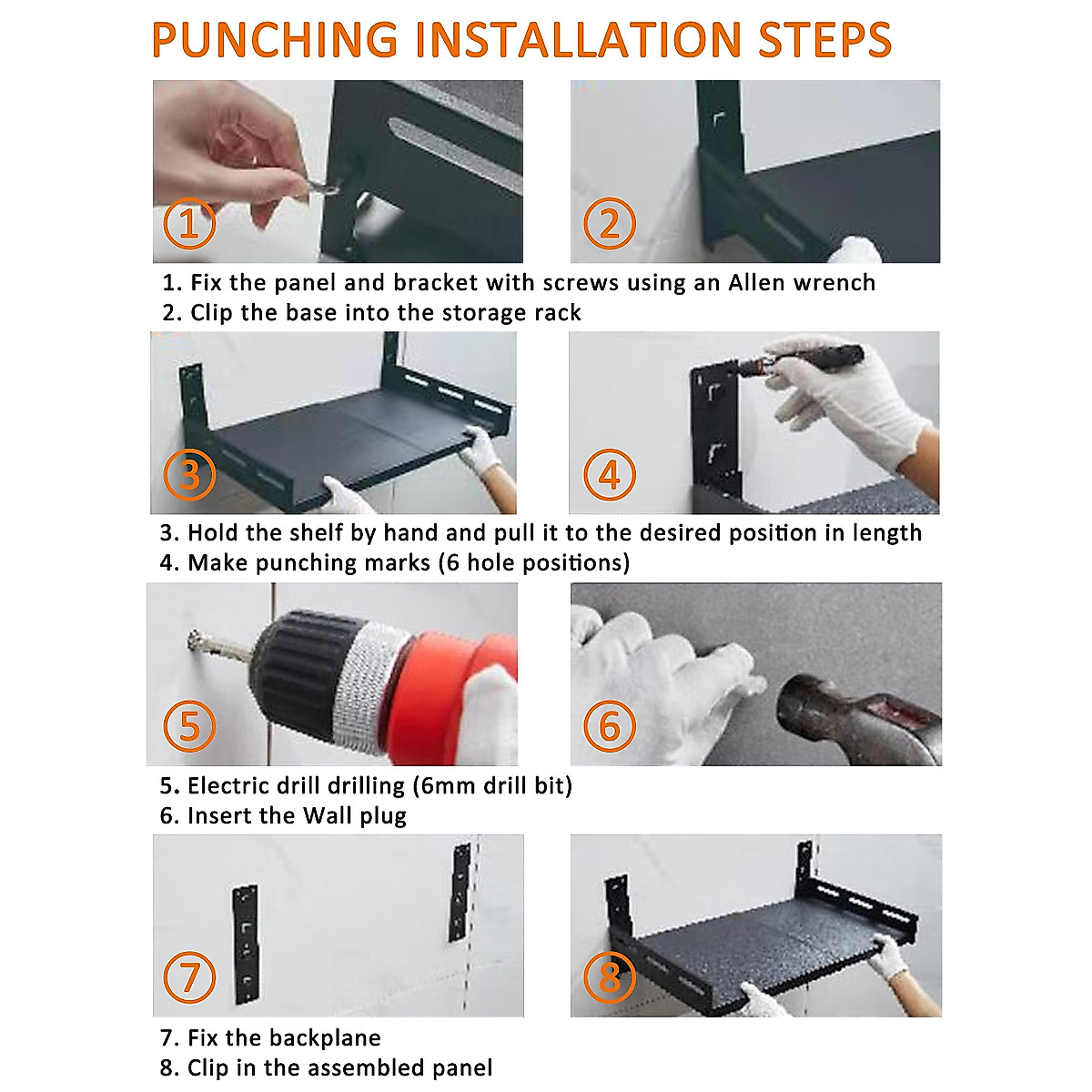 PUNCHING INSTALLATION STEPS

①

②

1. Fix the panel and bracket with screws using an Allen wrench
2. Clip the base into the storage rack

③

④

3. Hold the shelf by hand and pull it to the desired position in length
4. Make punching marks (6 hole positions)

⑤

⑥

5. Electric drill drilling (6mm drill bit)
6. Insert the Wall plug

⑦

⑧

7. Fix the backplane
8. Clip in the assembled panel