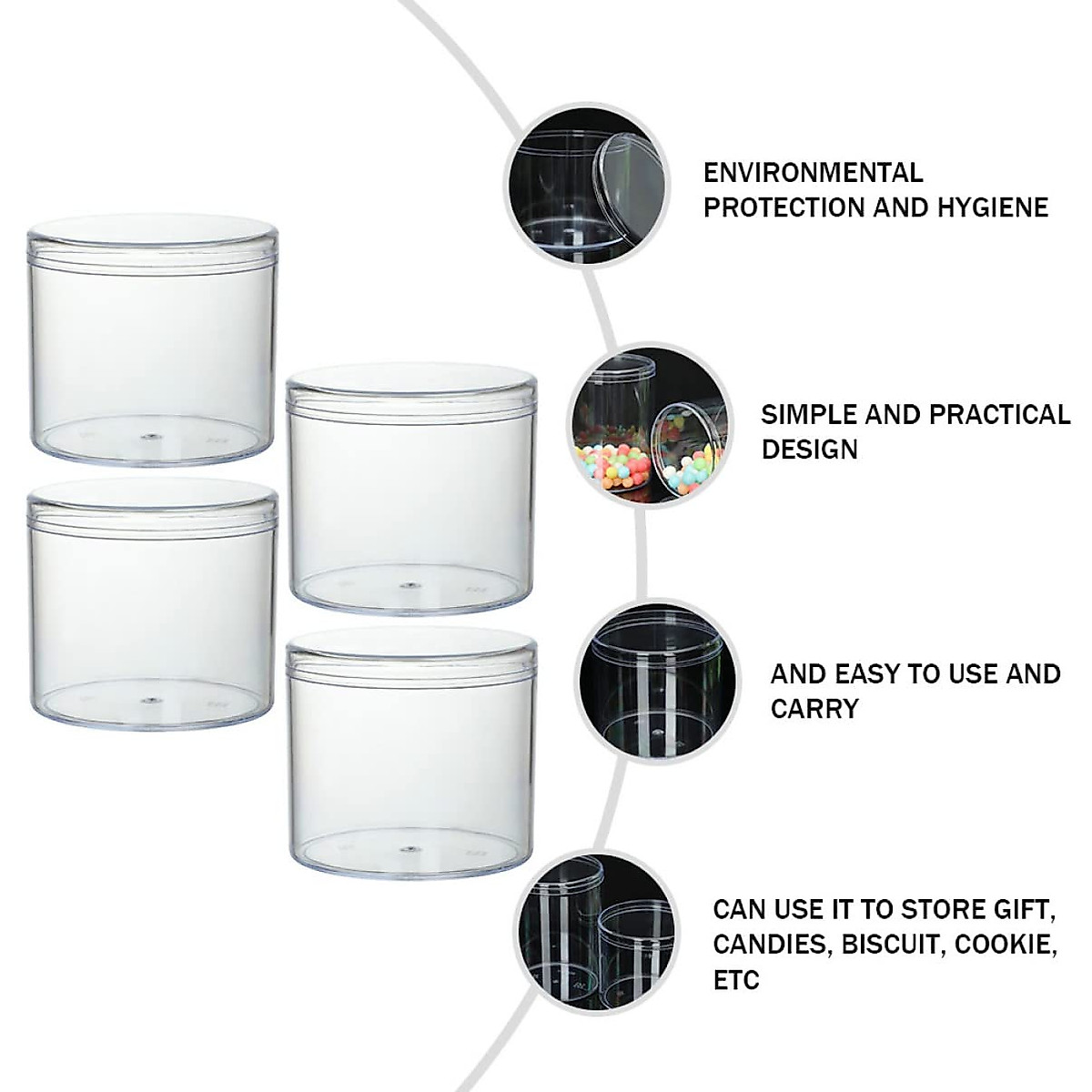 ENVIRONMENTAL PROTECTION AND HYGIENE

SIMPLE AND PRACTICAL DESIGN

AND EASY TO USE AND CARRY

CAN USE IT TO STORE GIFT, CANDIES, BISCUIT, COOKIE, ETC