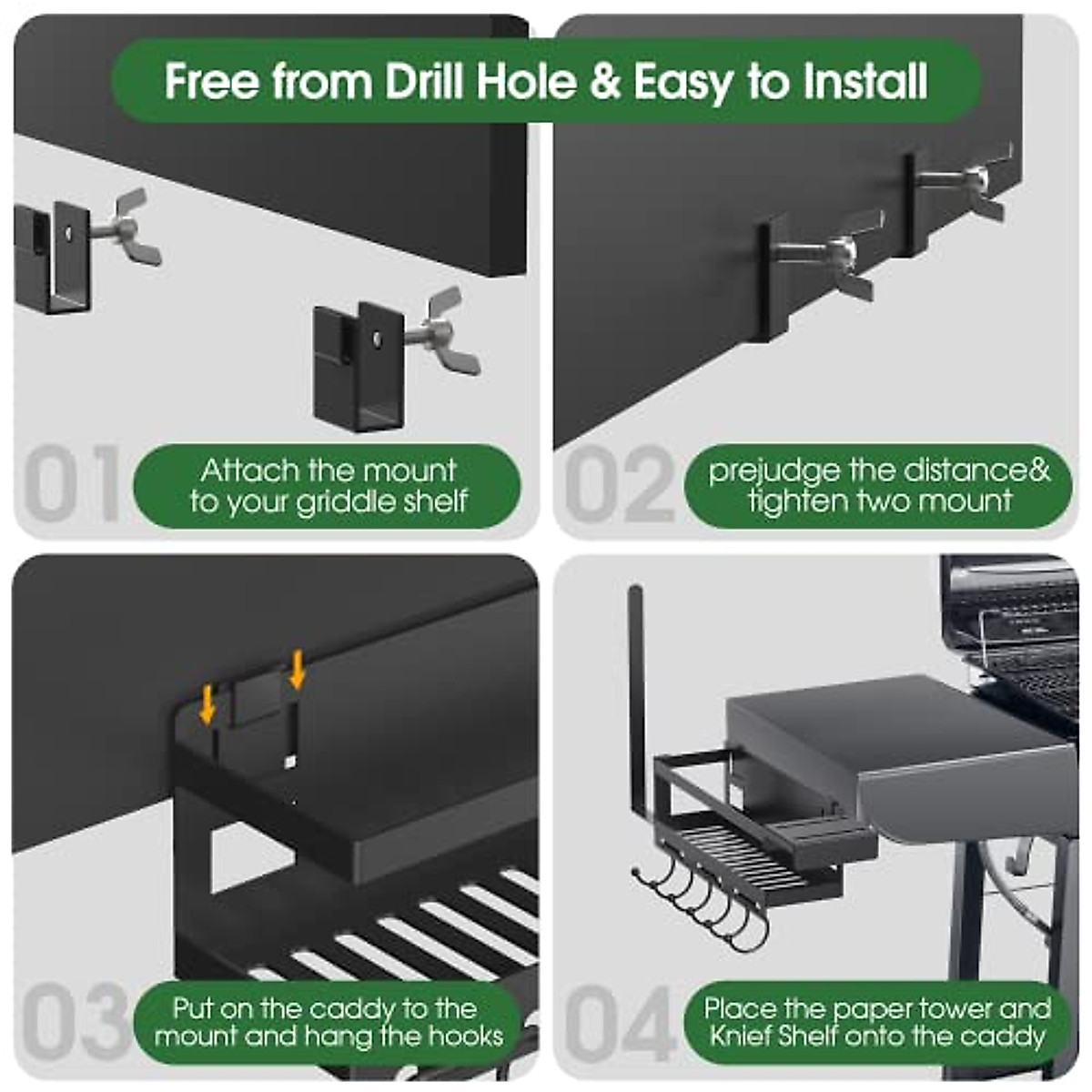 Free from Drill Hole & Easy to Install

01

Attach the mount to your griddle shelf

02

prejudge the distance& tighten two mount

03

Put on the caddy to the mount and hang the hooks

04

Place the paper tower and Knief Shelf onto the caddy