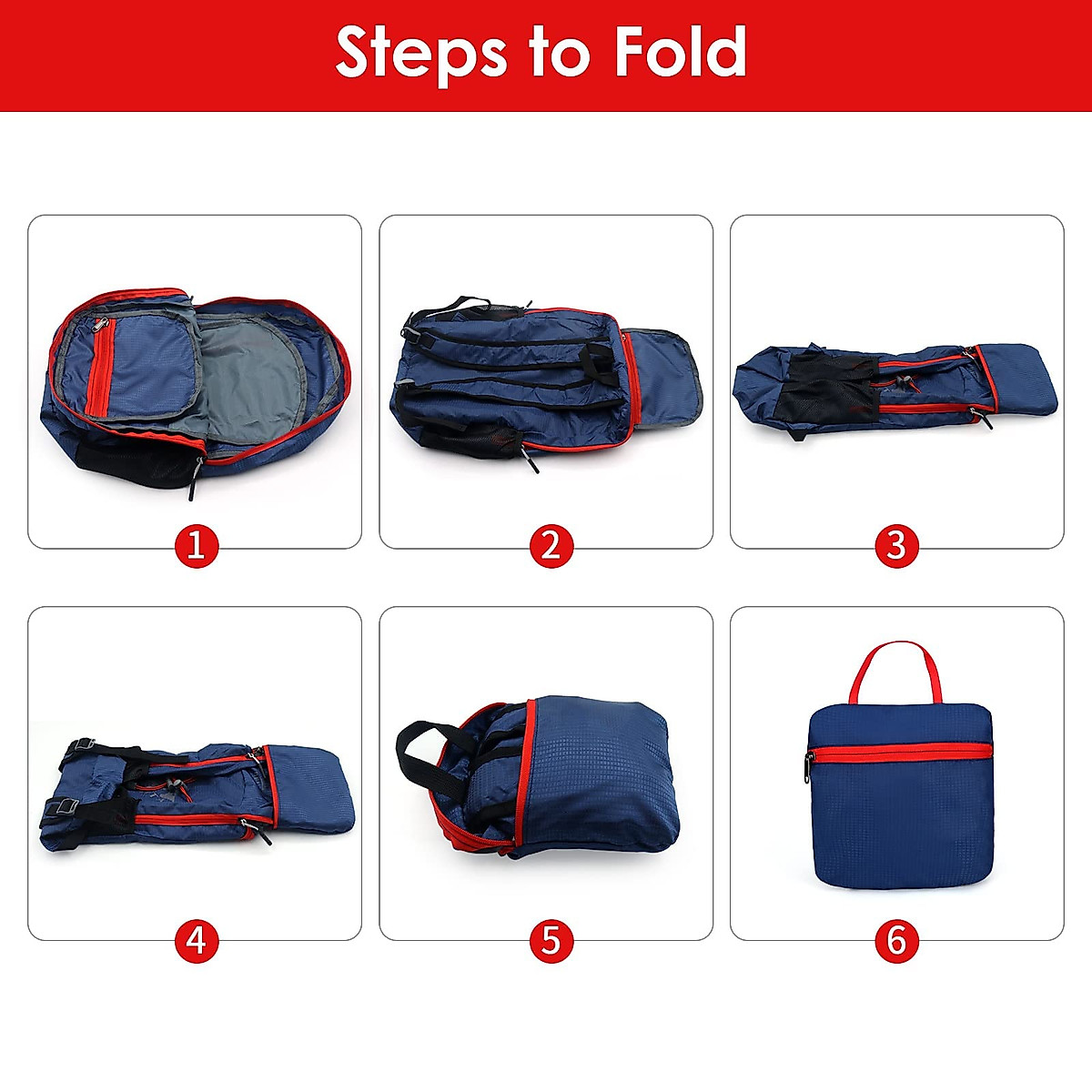 Steps to Fold

1

2

3

4

5

6