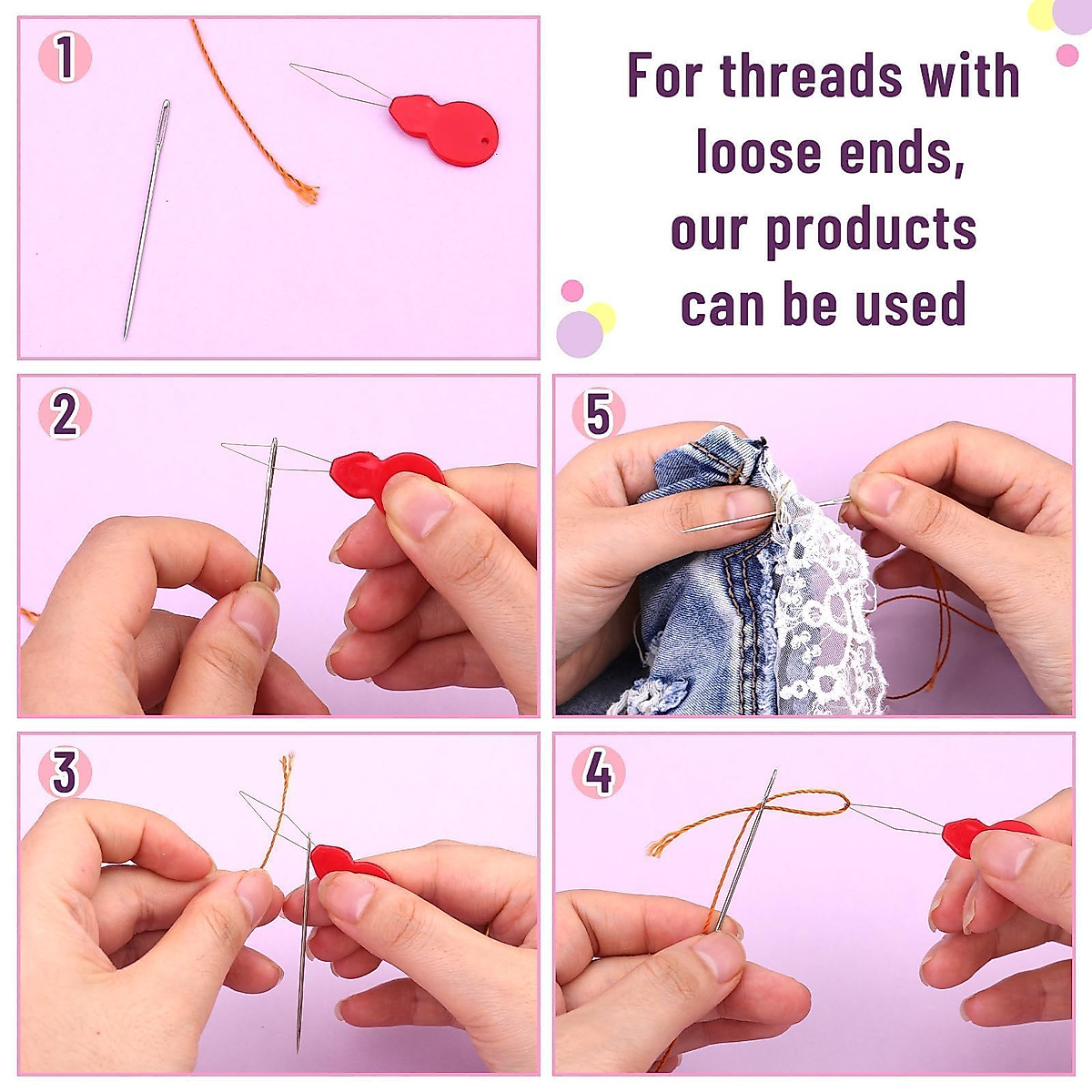 1

For threads with loose ends, our products can be used

2

5

3

4