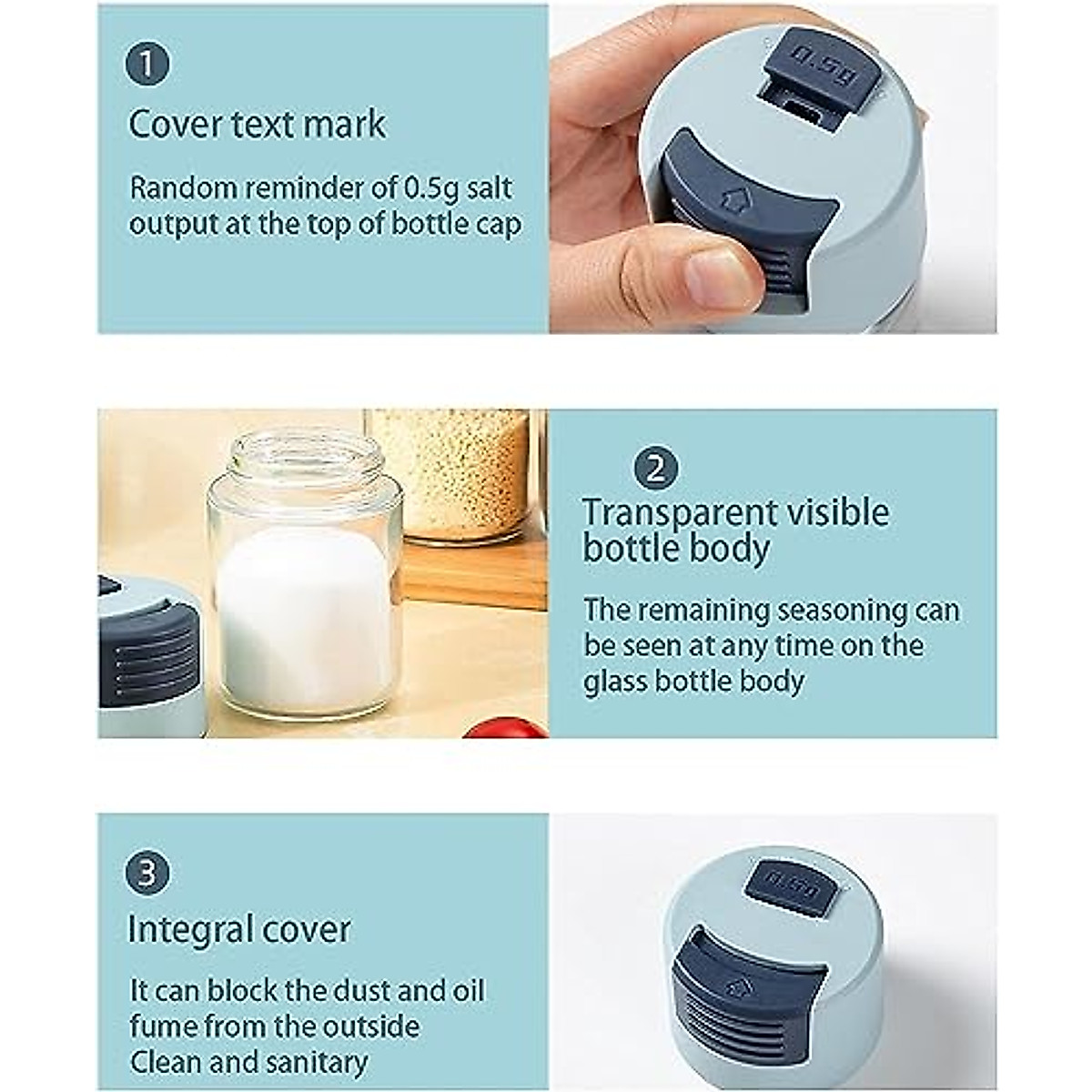 1

Cover text mark

Random reminder of 0.5g salt output at the top of bottle cap

0.5g

2

Transparent visible bottle body

The remaining seasoning can be seen at any time on the glass bottle body

3

Integral cover

It can block the dust and oil fume from the outside
Clean and sanitary

0.5g