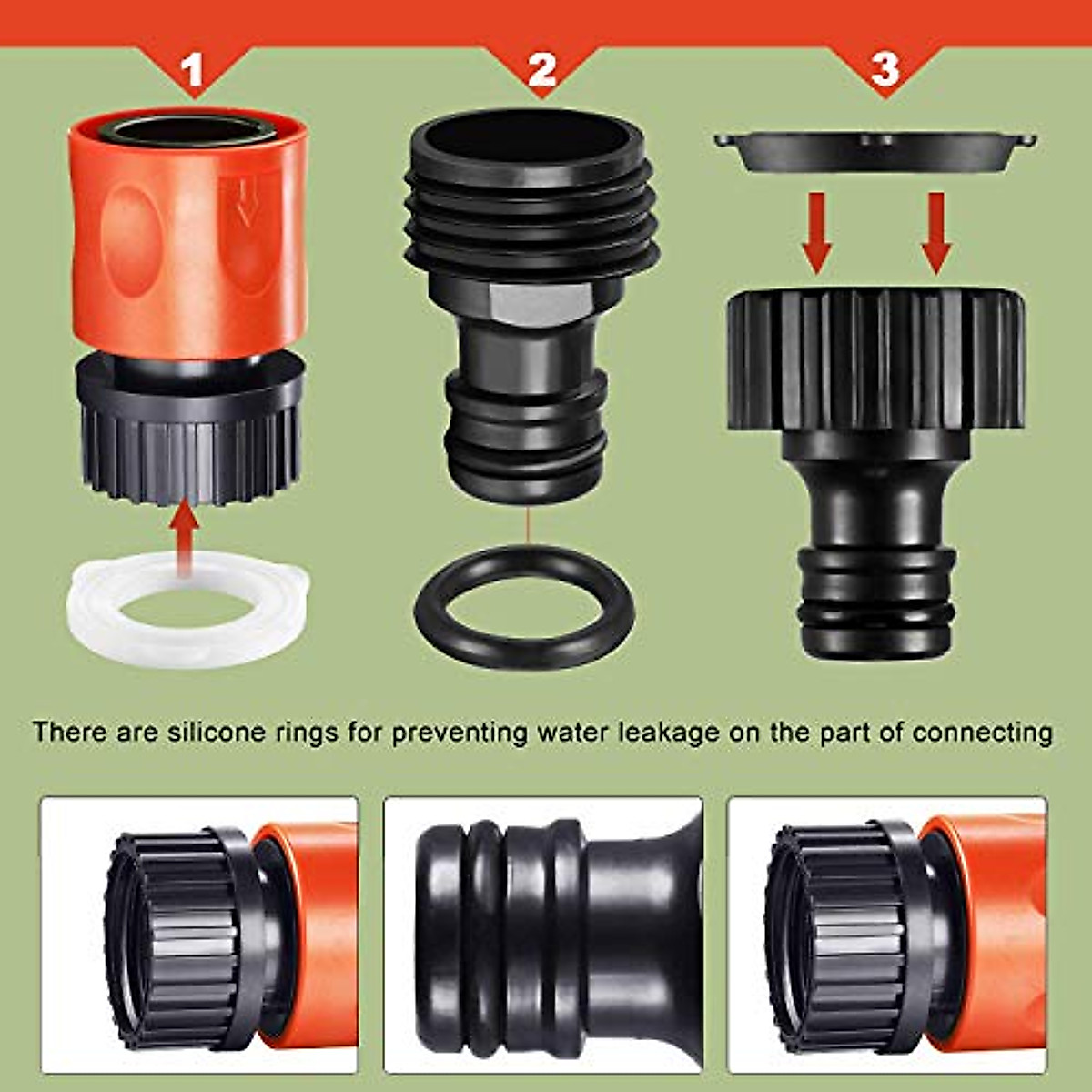 1

2

3

There are silicone rings for preventing water leakage on the part of connecting