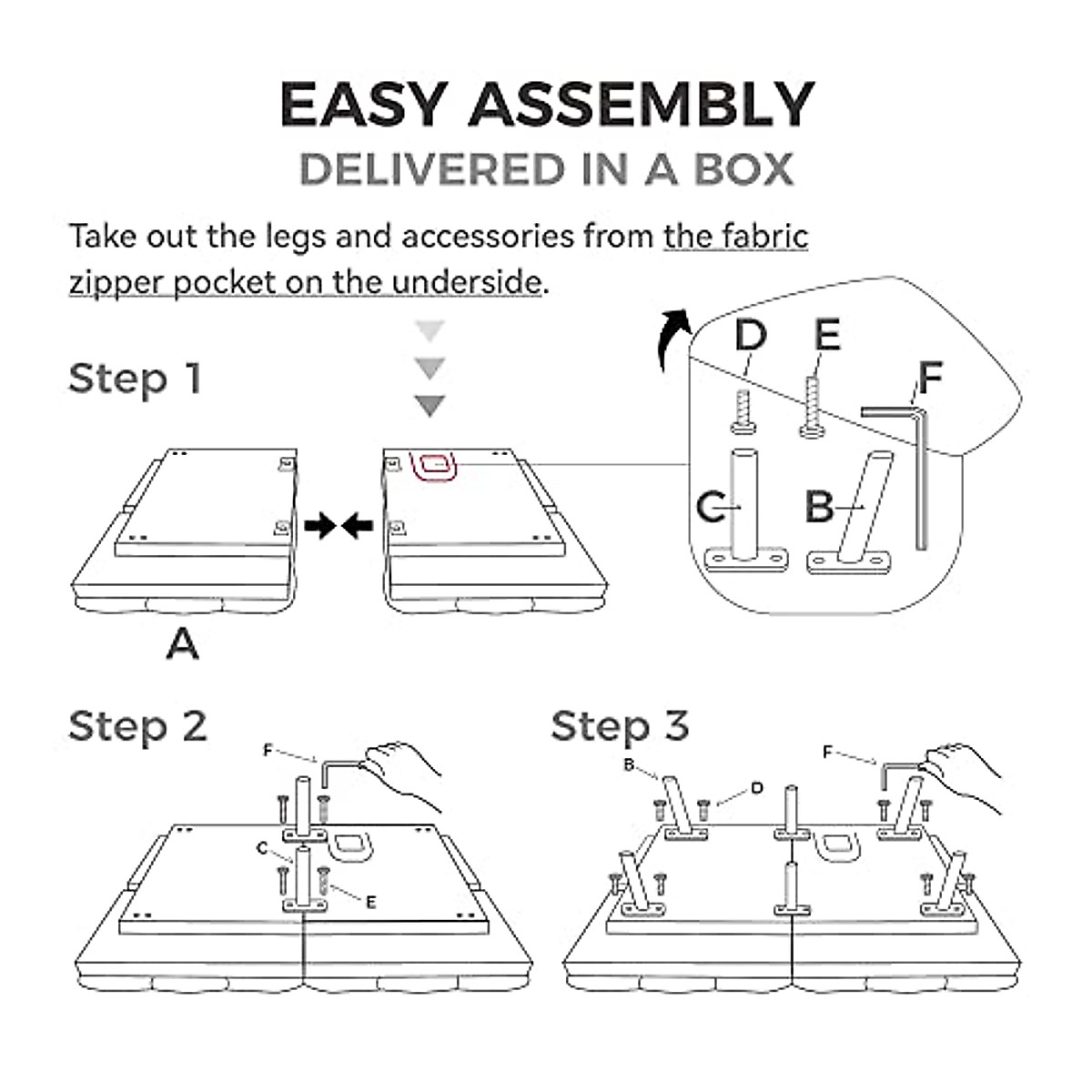 EASY ASSEMBLY
DELIVERED IN A BOX

Take out the legs and accessories from the fabric zipper pocket on the underside.

Step 1

D E F

C B

A

Step 2

F

C

E

Step 3

B D

F