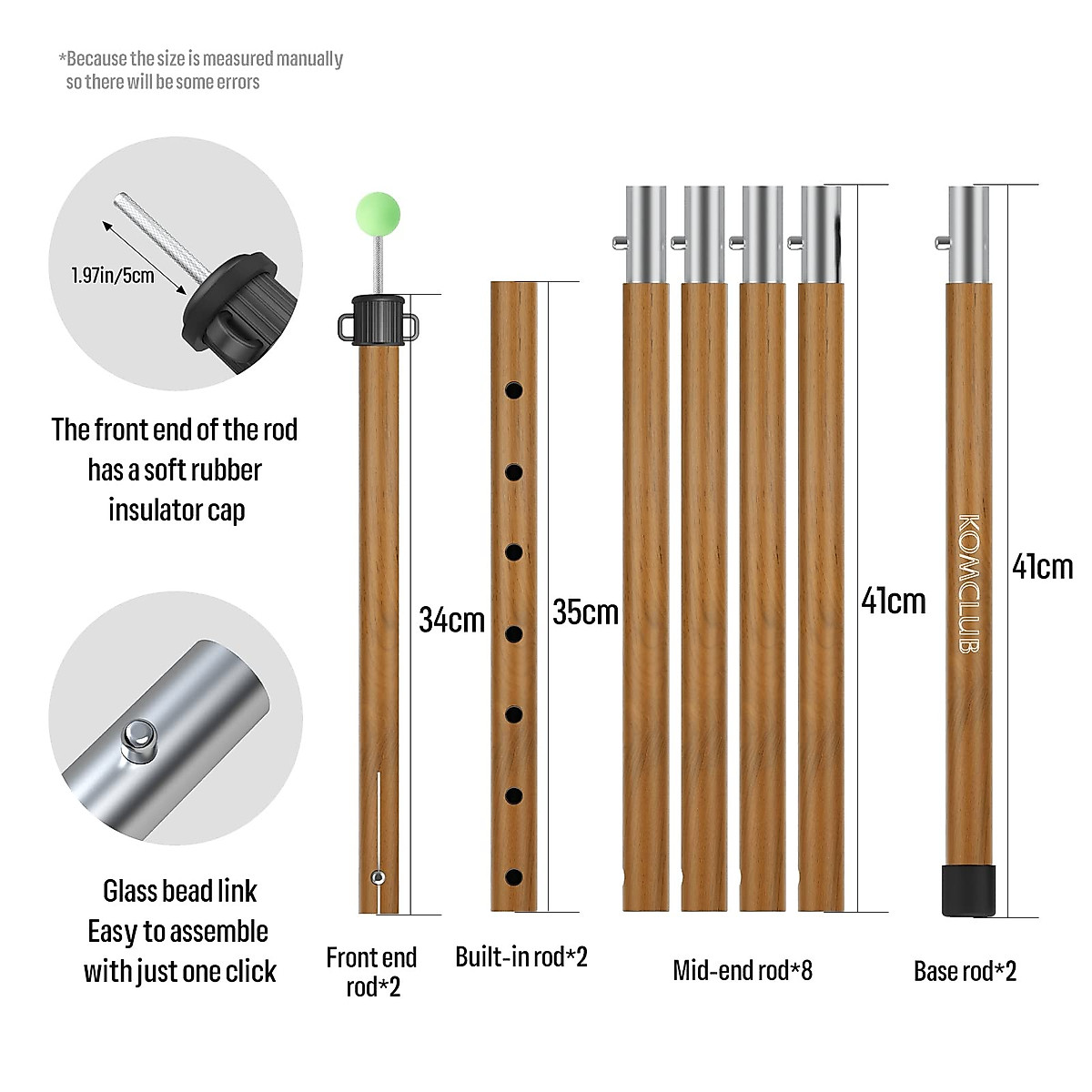 *Because the size is measured manually so there will be some errors

1.97in/5cm

The front end of the rod has a soft rubber insulator cap

Glass bead link Easy to assemble with just one click

34cm

35cm

41cm

KOMCLUB

41cm

Front end rod*2

Built-in rod*2

Mid-end rod*8

Base rod*2