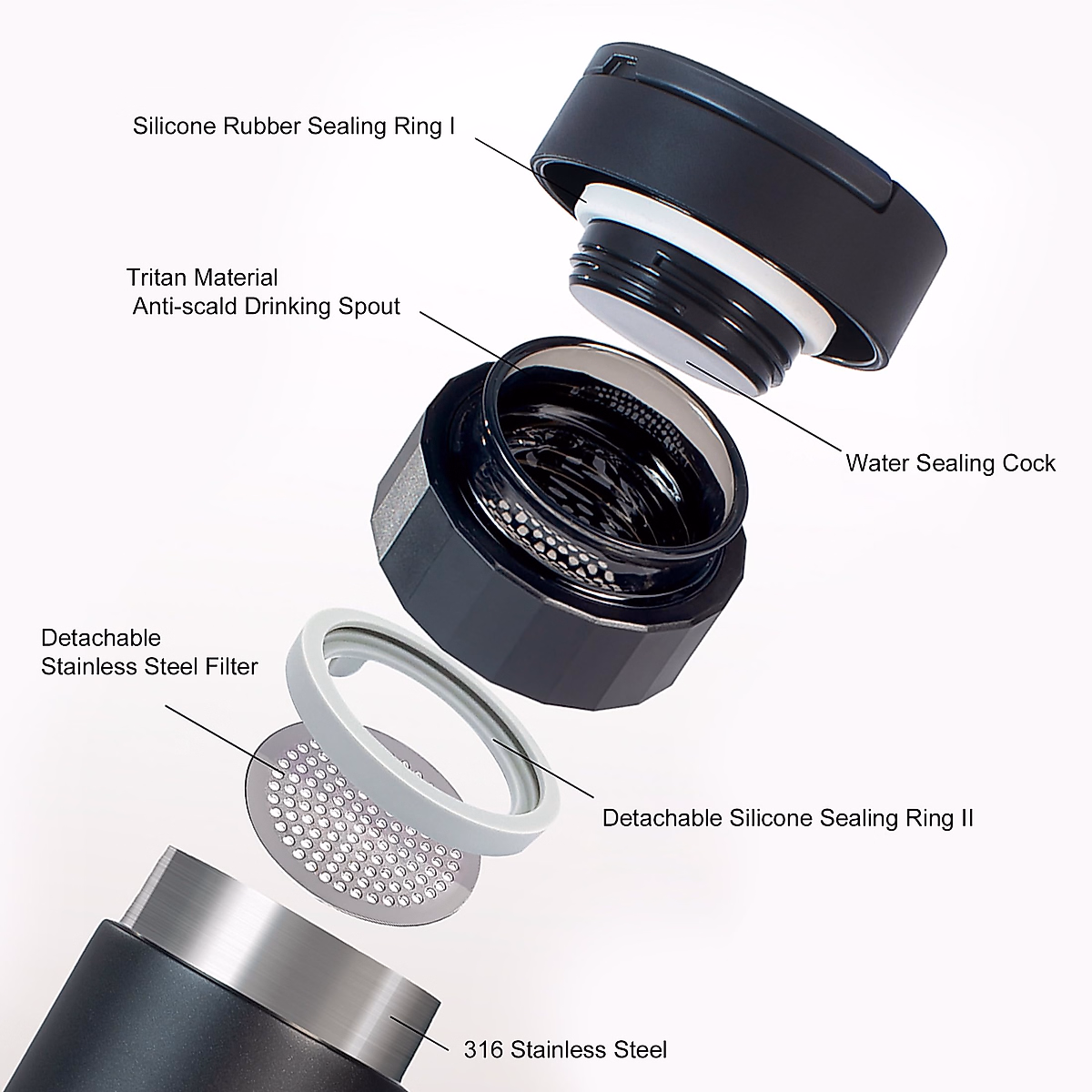 Silicone Rubber Sealing Ring I

Tritan Material
Anti-scald Drinking Spout

Water Sealing Cock

Detachable
Stainless Steel Filter

Detachable Silicone Sealing Ring II

316 Stainless Steel