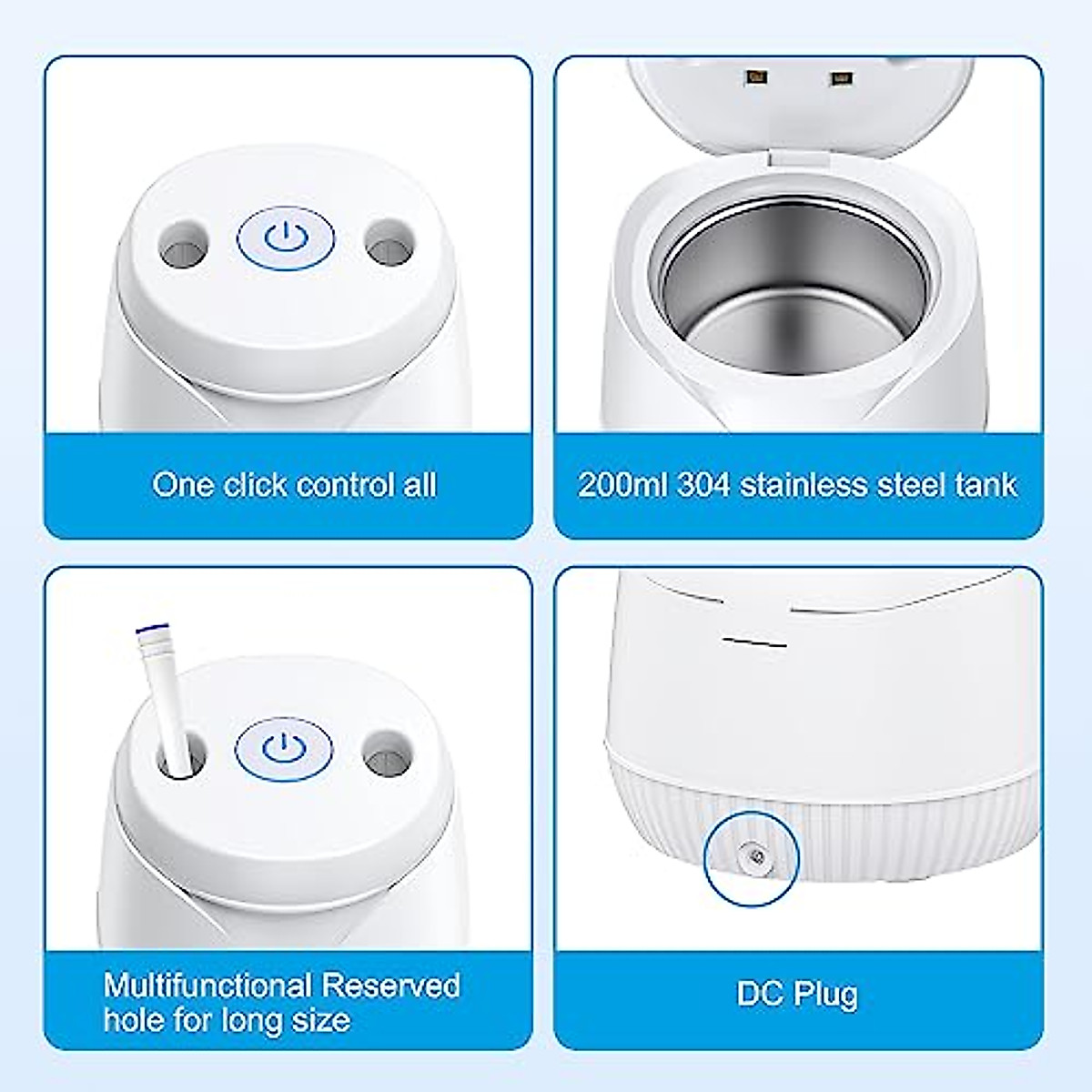 One click control all

200ml 304 stainless steel tank

Multifunctional Reserved hole for long size

DC Plug