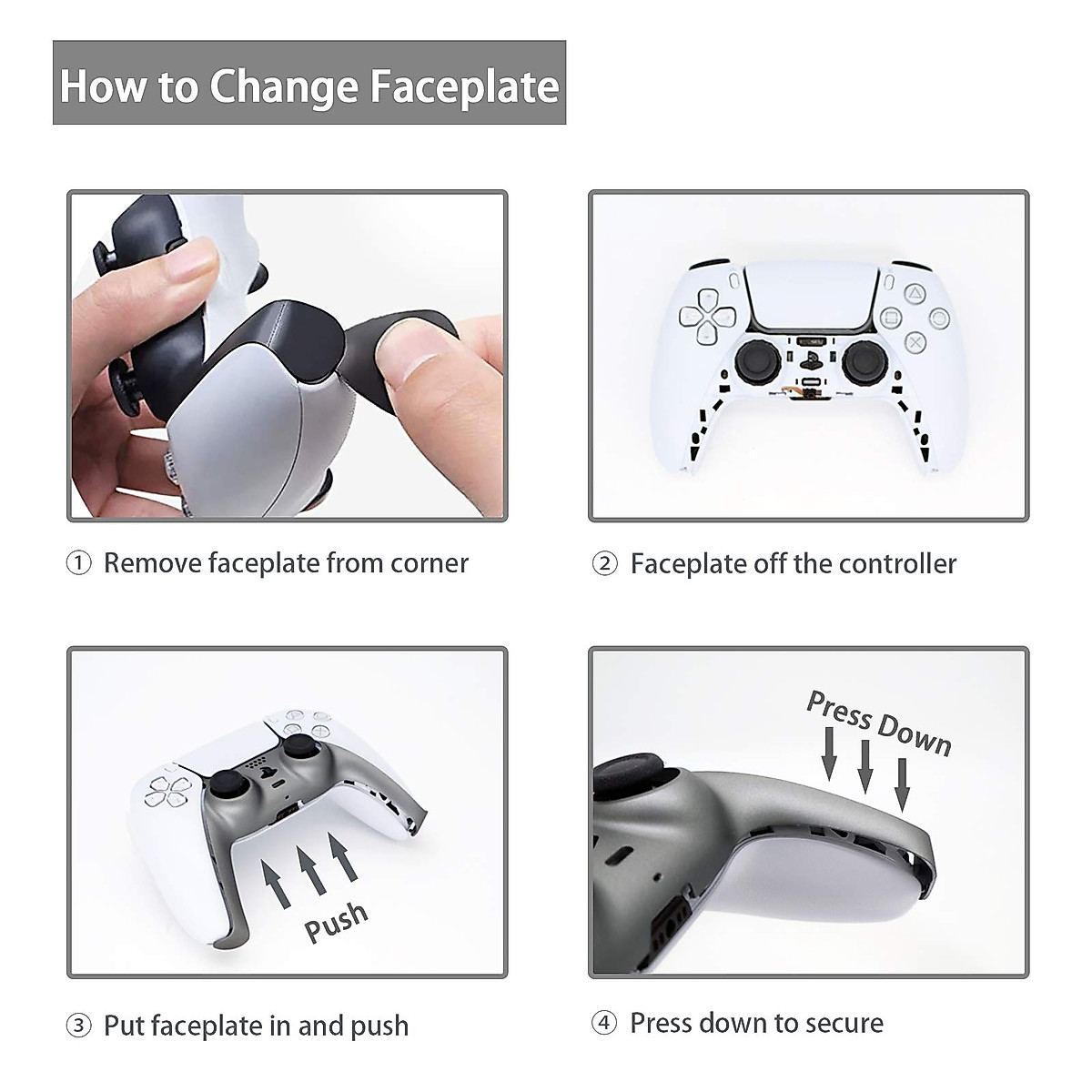 How to Change Faceplate

① Remove faceplate from corner

② Faceplate off the controller

Push

③ Put faceplate in and push

Press Down

④ Press down to secure