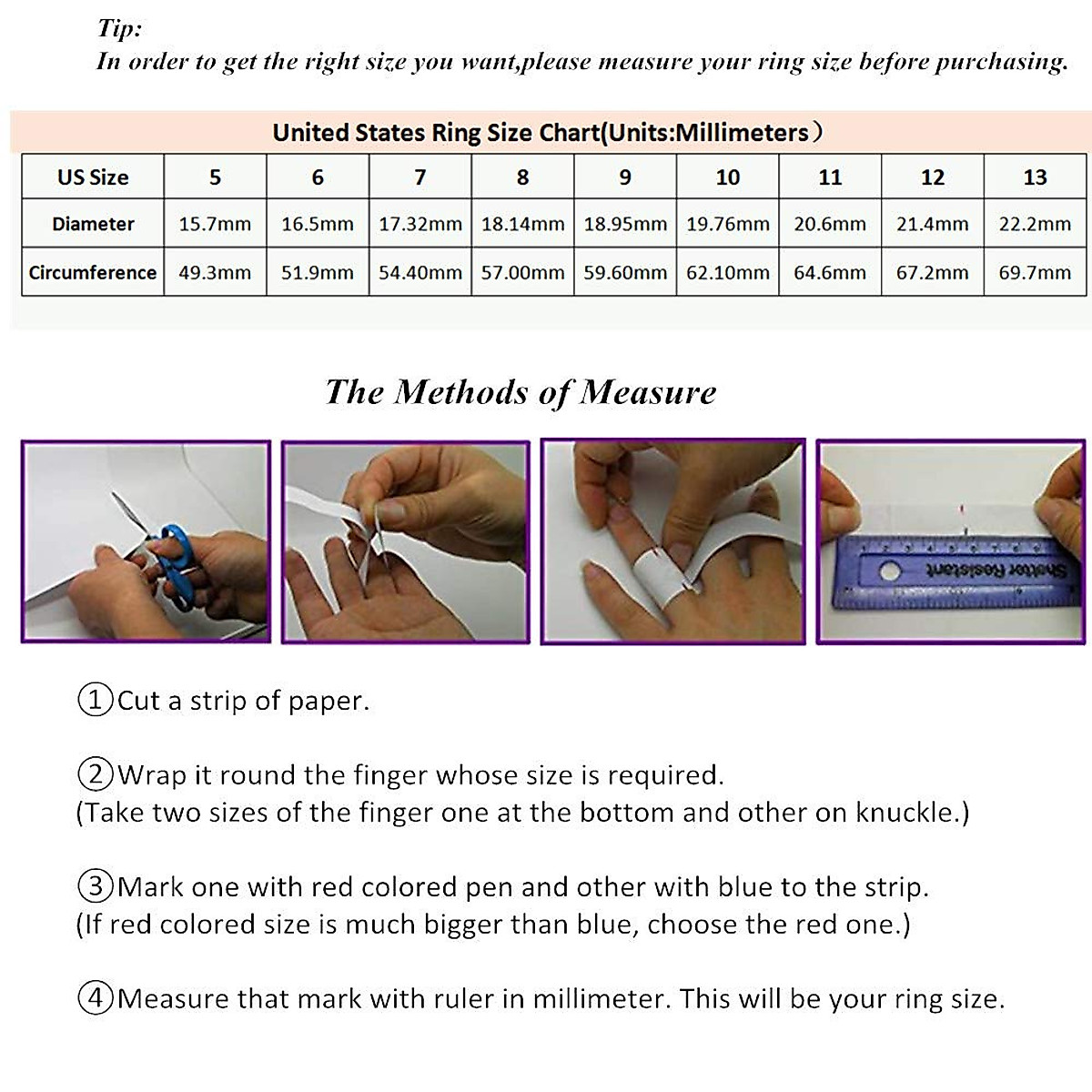 Tip:
In order to get the right size you want,please measure your ring size before purchasing.

United States Ring Size Chart(Units:Millimeters）

| US Size | 5 | 6 | 7 | 8 | 9 | 10 | 11 | 12 | 13 |
|---|---|---|---|---|---|---|---|---|---|
| Diameter | 15.7mm | 16.5mm | 17.32mm | 18.14mm | 18.95mm | 19.76mm | 20.6mm | 21.4mm | 22.2mm |
| Circumference | 49.3mm | 51.9mm | 54.40mm | 57.00mm | 59.60mm | 62.10mm | 64.6mm | 67.2mm | 69.7mm |

The Methods of Measure

Shatter Resistant

①Cut a strip of paper.

②Wrap it round the finger whose size is required.
(Take two sizes of the finger one at the bottom and other on knuckle.)

③Mark one with red colored pen and other with blue to the strip.
(If red colored size is much bigger than blue, choose the red one.)

④Measure that mark with ruler in millimeter. This will be your ring size.