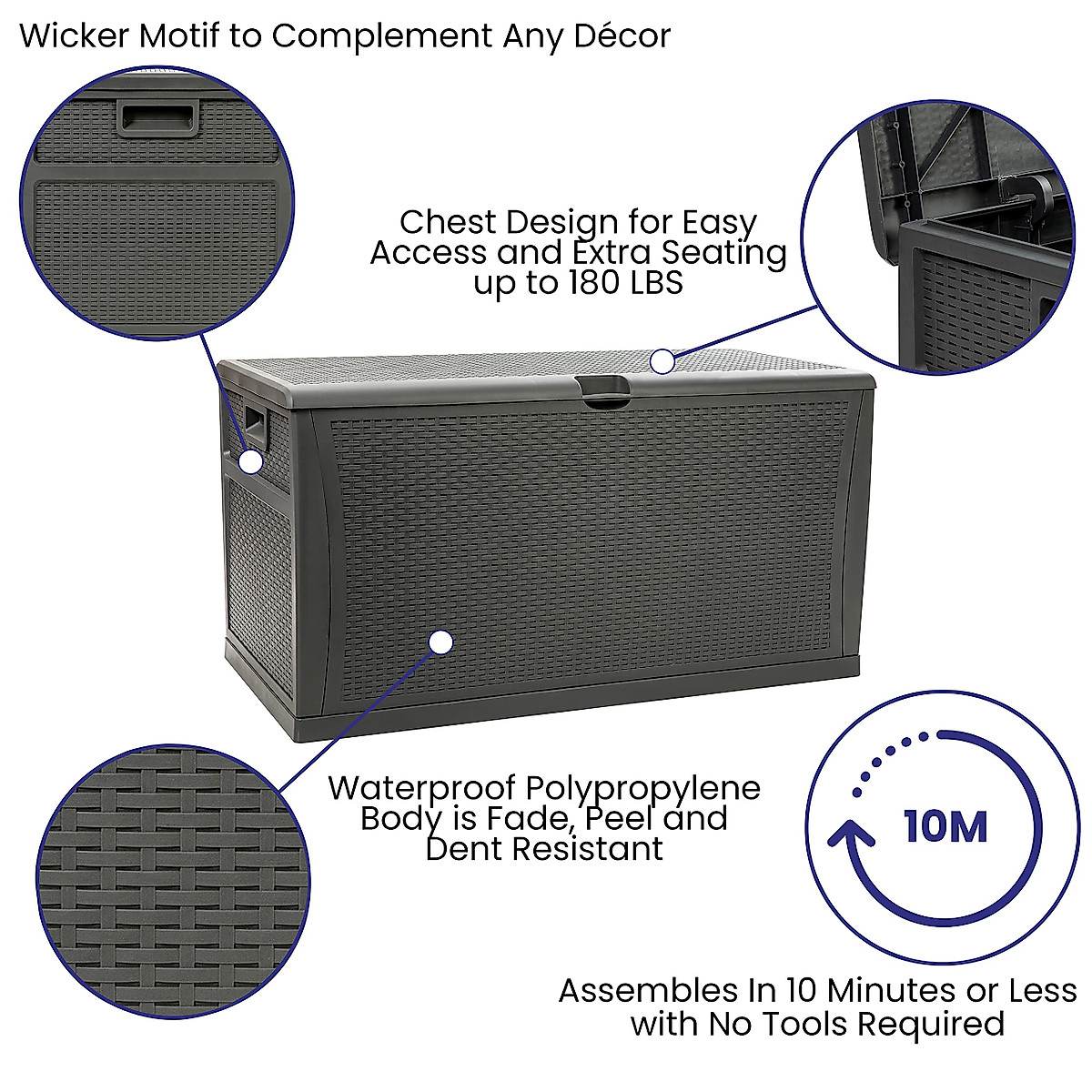 Wicker Motif to Complement Any Décor

Chest Design for Easy Access and Extra Seating up to 180 LBS

Waterproof Polypropylene Body is Fade, Peel and Dent Resistant

10M

Assembles In 10 Minutes or Less with No Tools Required