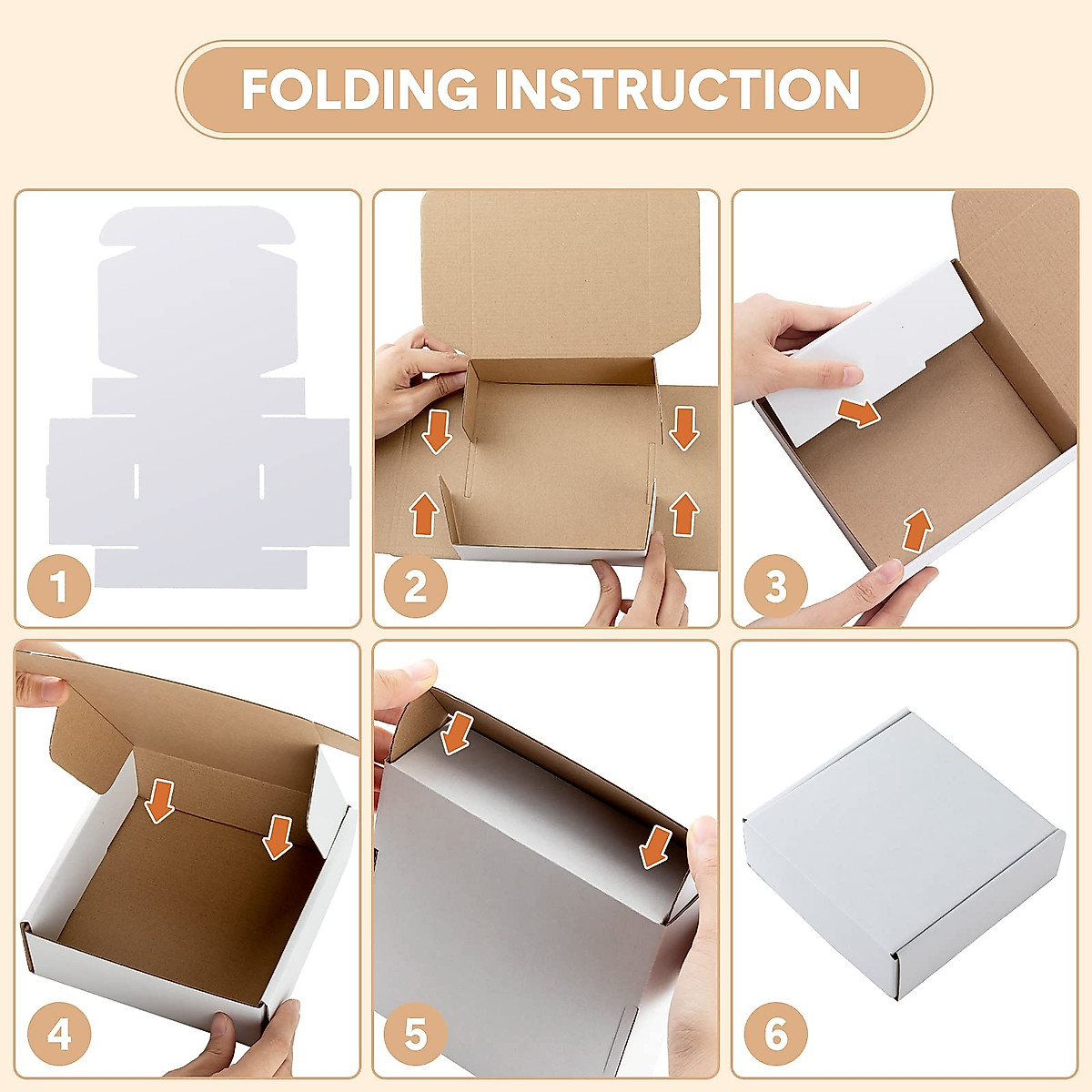 FOLDING INSTRUCTION

1

2

3

4

5

6