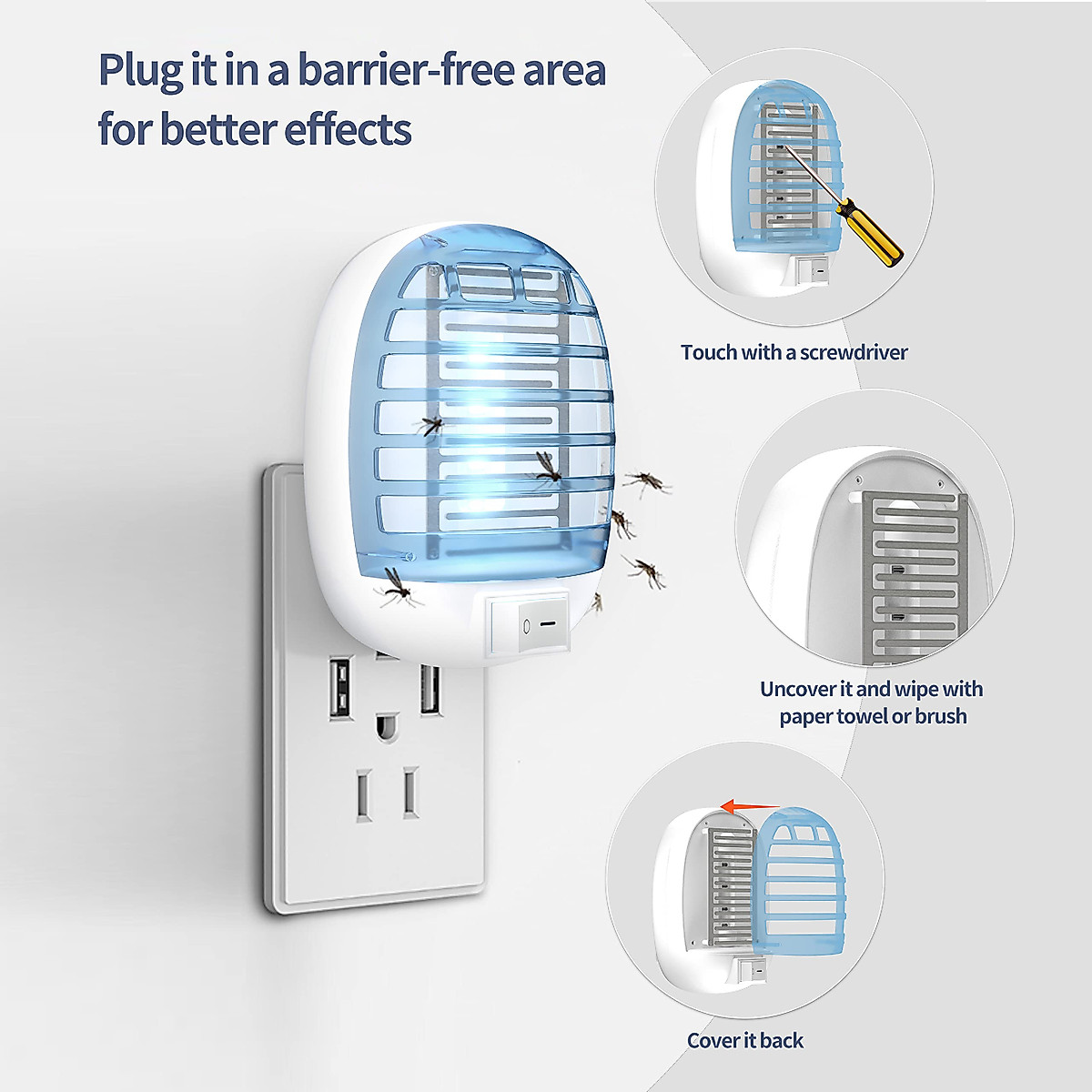 Plug it in a barrier-free area for better effects

Touch with a screwdriver

Uncover it and wipe with paper towel or brush

Cover it back