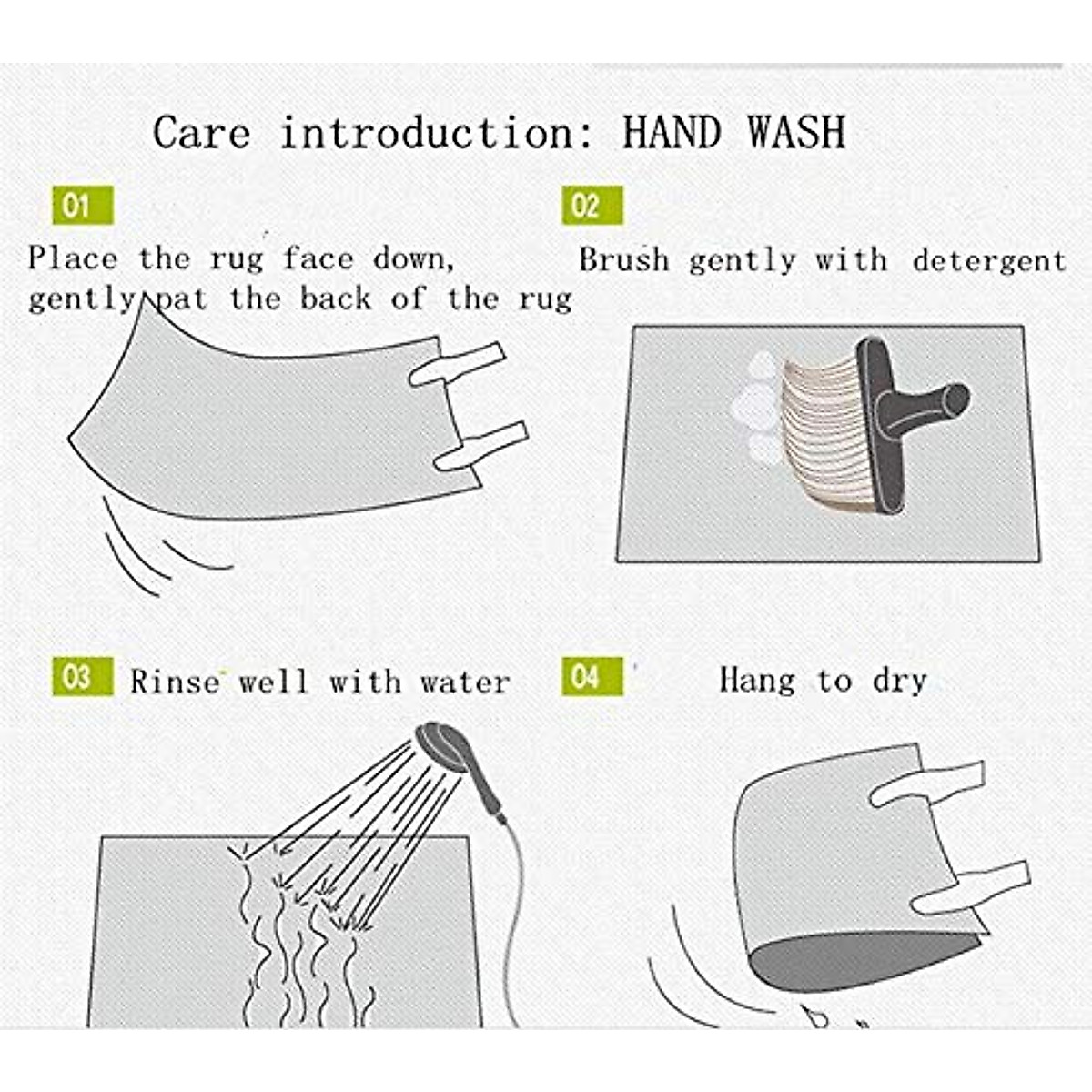 Care introduction: HAND WASH

01
Place the rug face down, gently pat the back of the rug

02
Brush gently with detergent

03 Rinse well with water

04 Hang to dry