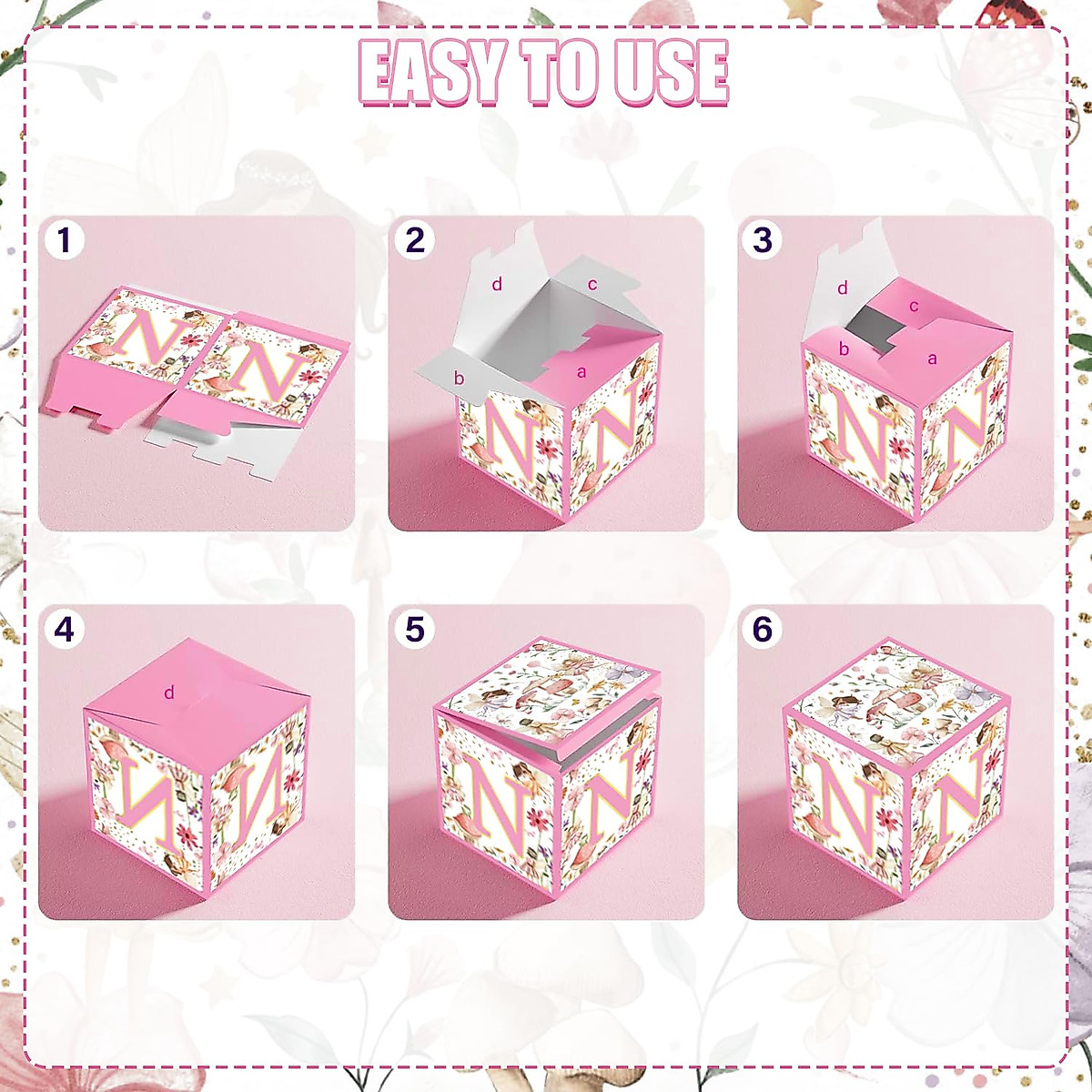 EASY TO USE

1

N N

2

d c b a

N N

3

d c b a

N N

4

d

N N

5

N N

6

N N