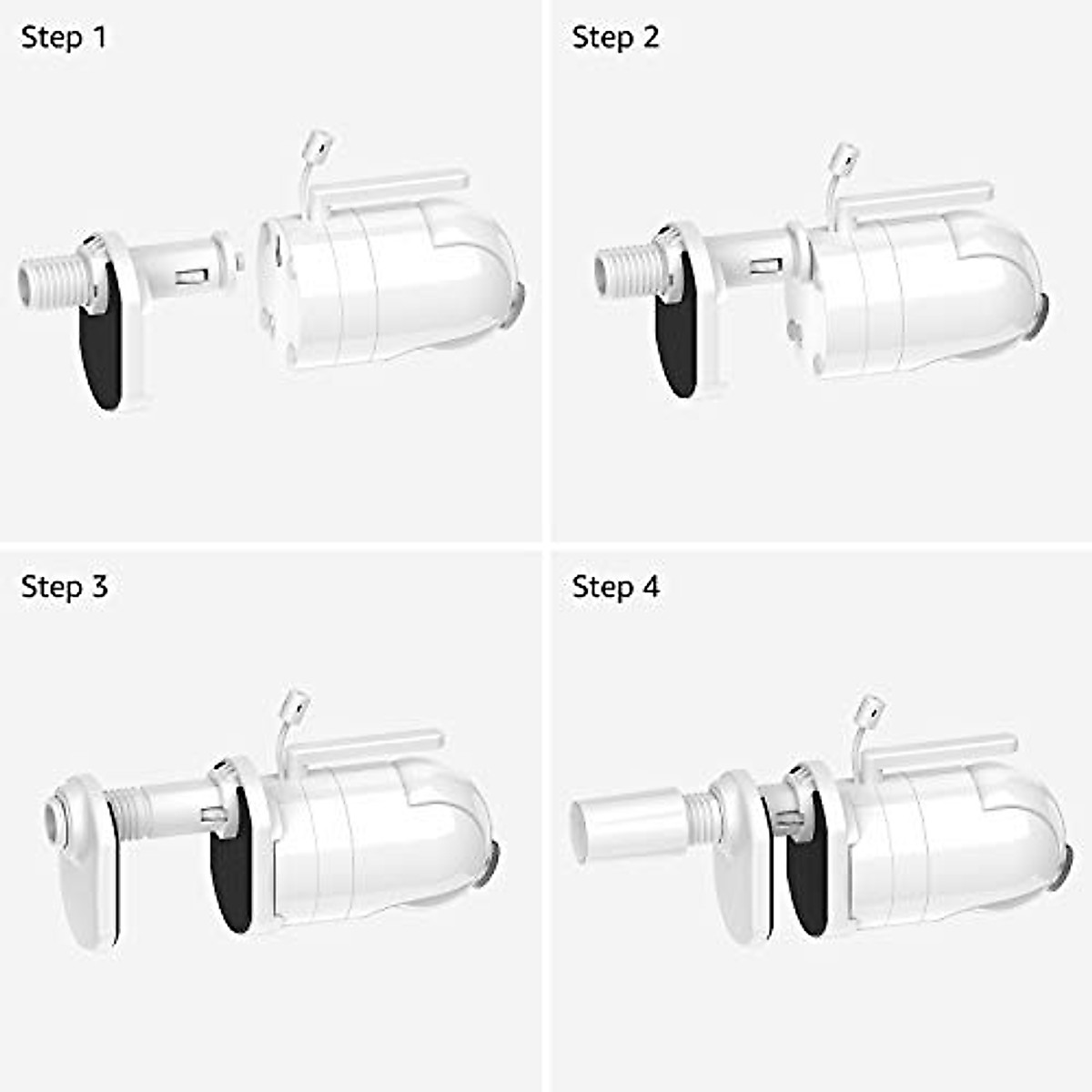 Step 1

Step 2

Step 3

Step 4