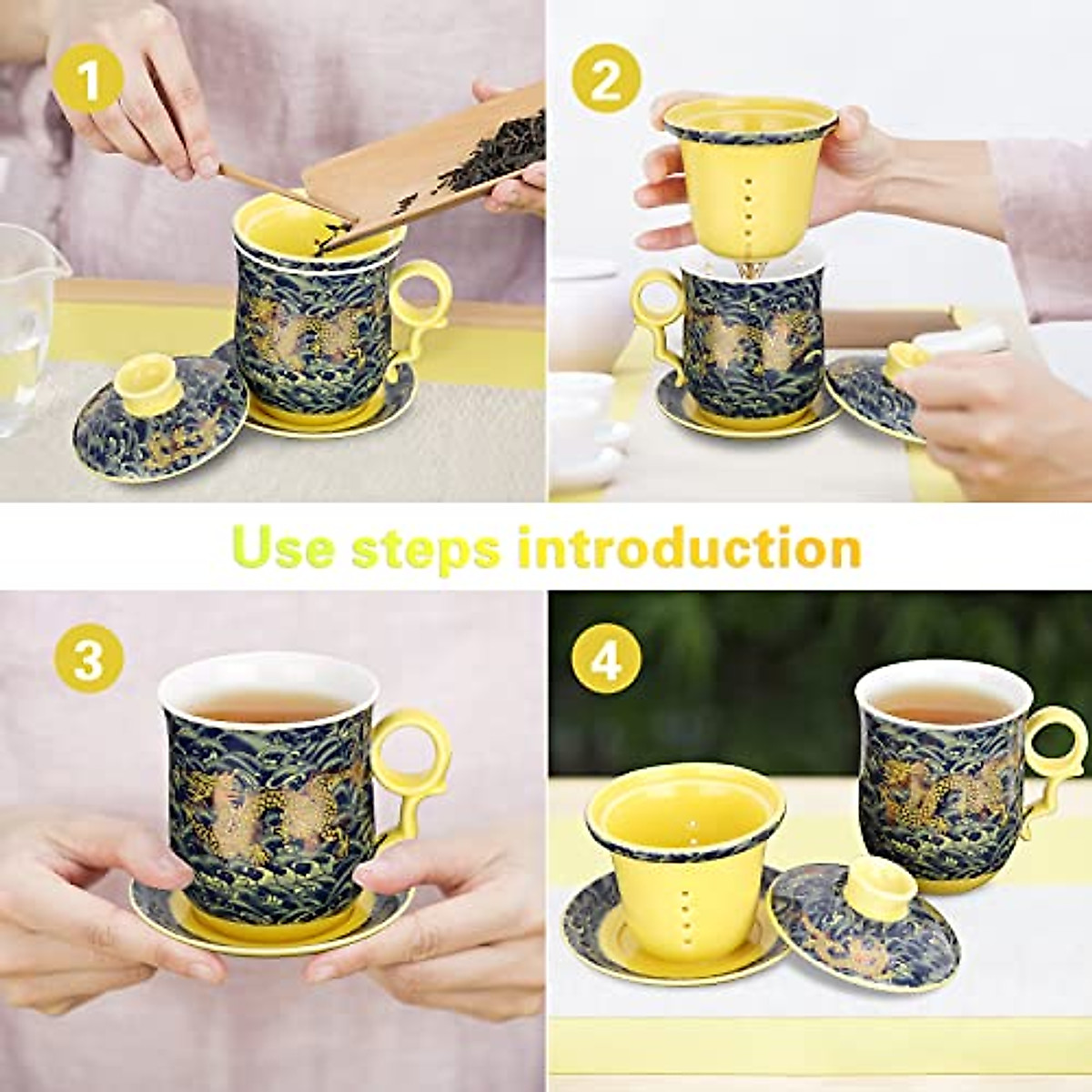 1

2

Use steps introduction

3

4