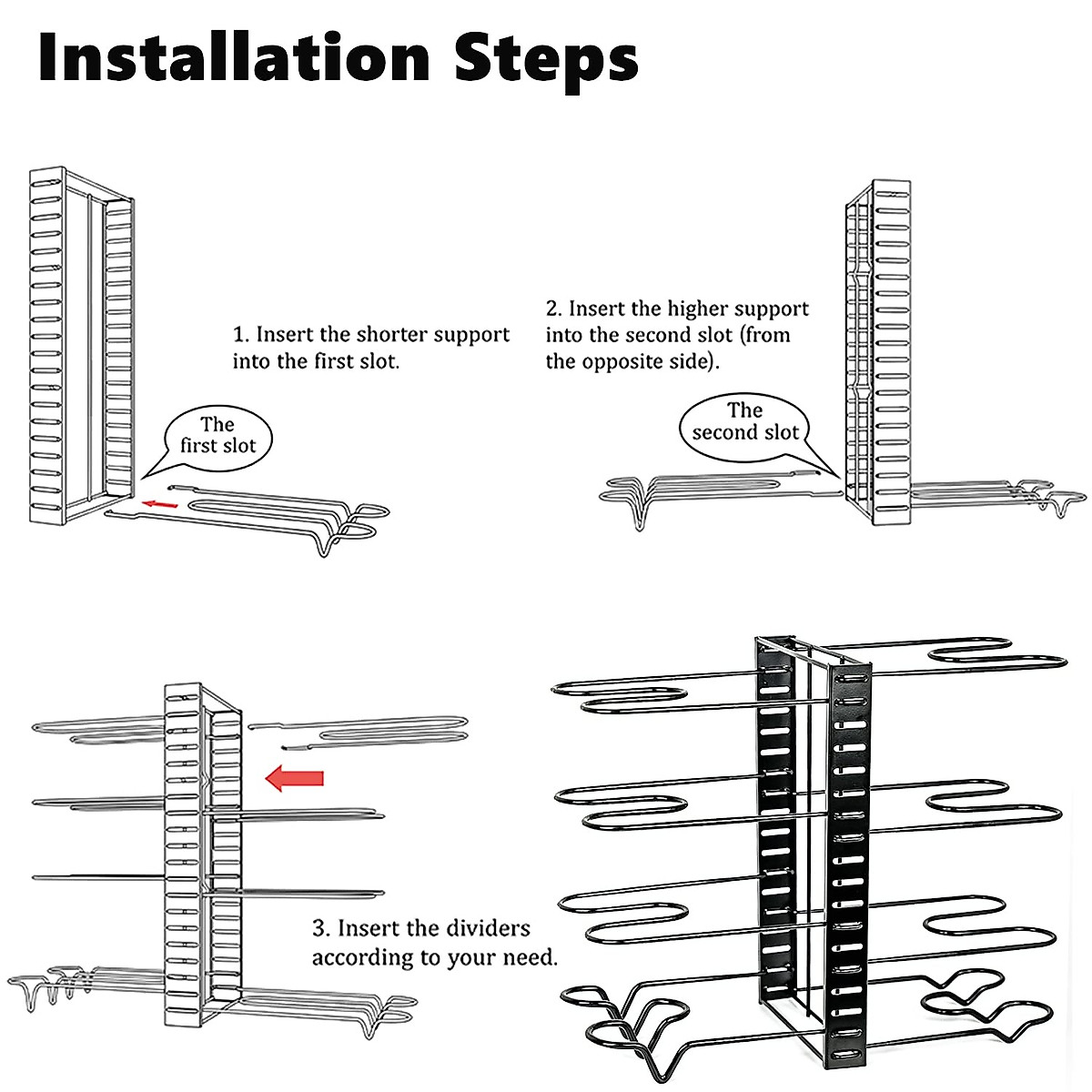 Installation Steps

1. Insert the shorter support into the first slot.

The first slot

2. Insert the higher support into the second slot (from the opposite side).

The second slot

3. Insert the dividers according to your need.