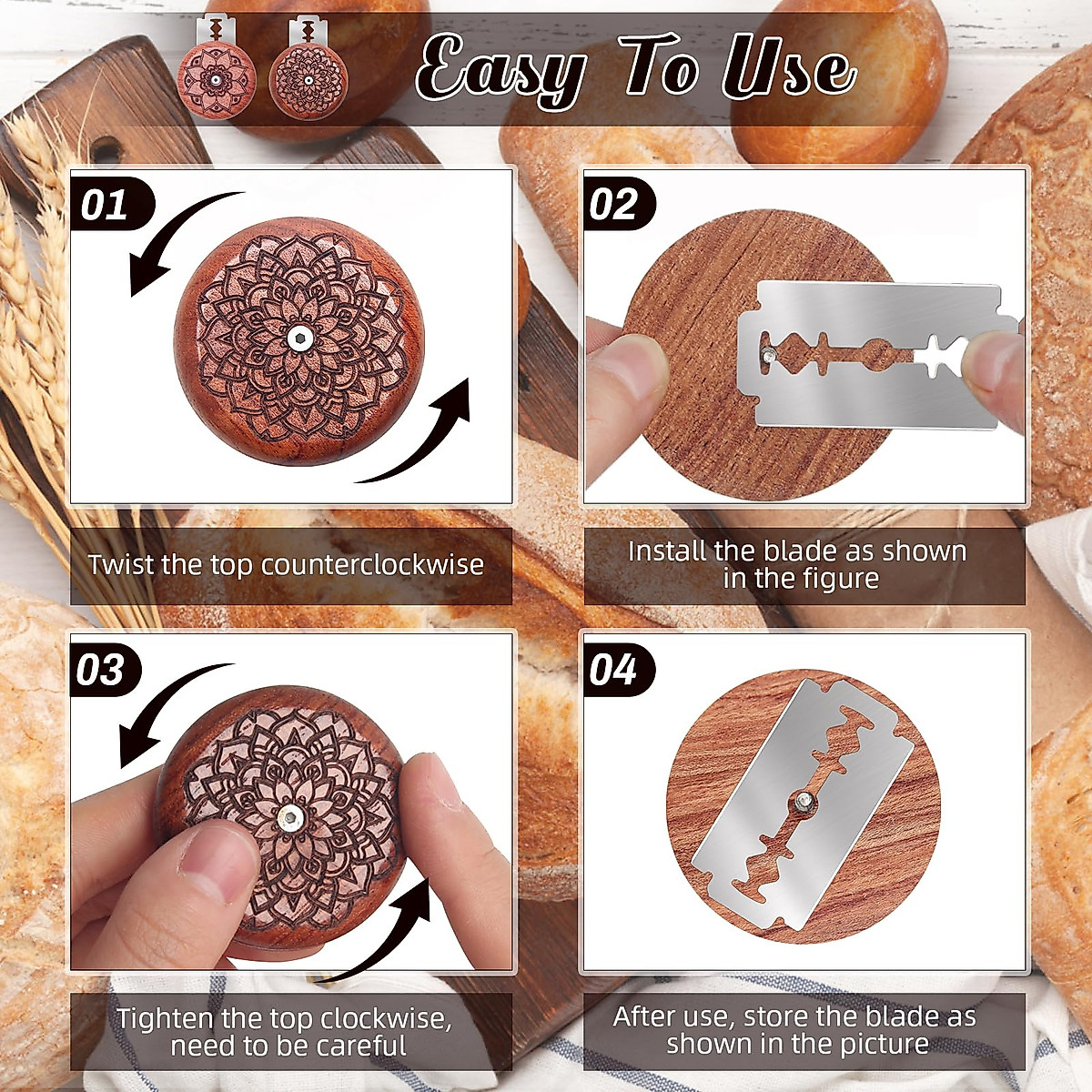 Easy To Use

01

Twist the top counterclockwise

02

Install the blade as shown in the figure

03

Tighten the top clockwise, need to be careful

04

After use, store the blade as shown in the picture