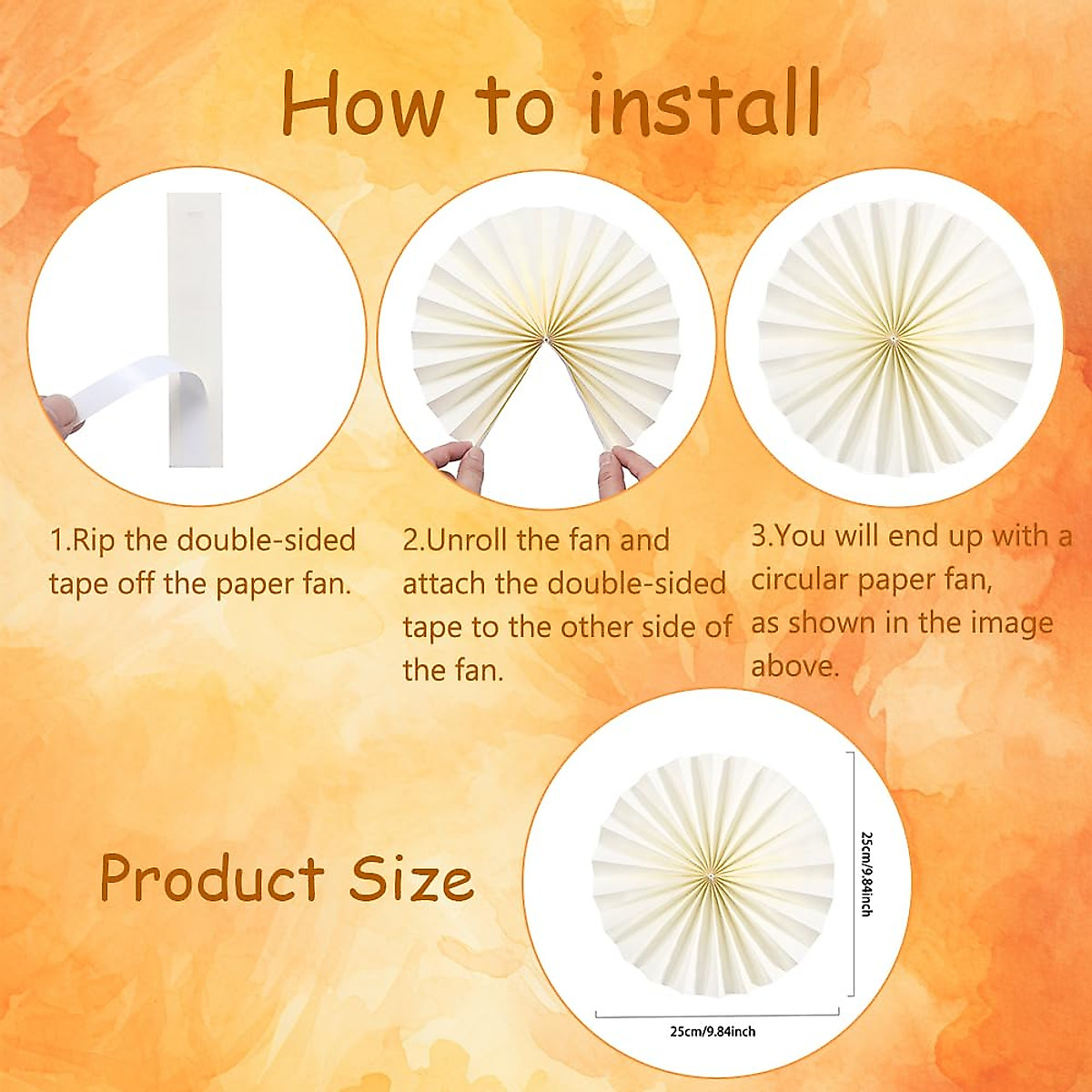 How to install

1.Rip the double-sided tape off the paper fan.

2.Unroll the fan and attach the double-sided tape to the other side of the fan.

3.You will end up with a circular paper fan, as shown in the image above.

Product Size

25cm/9.84inch

25cm/9.84inch