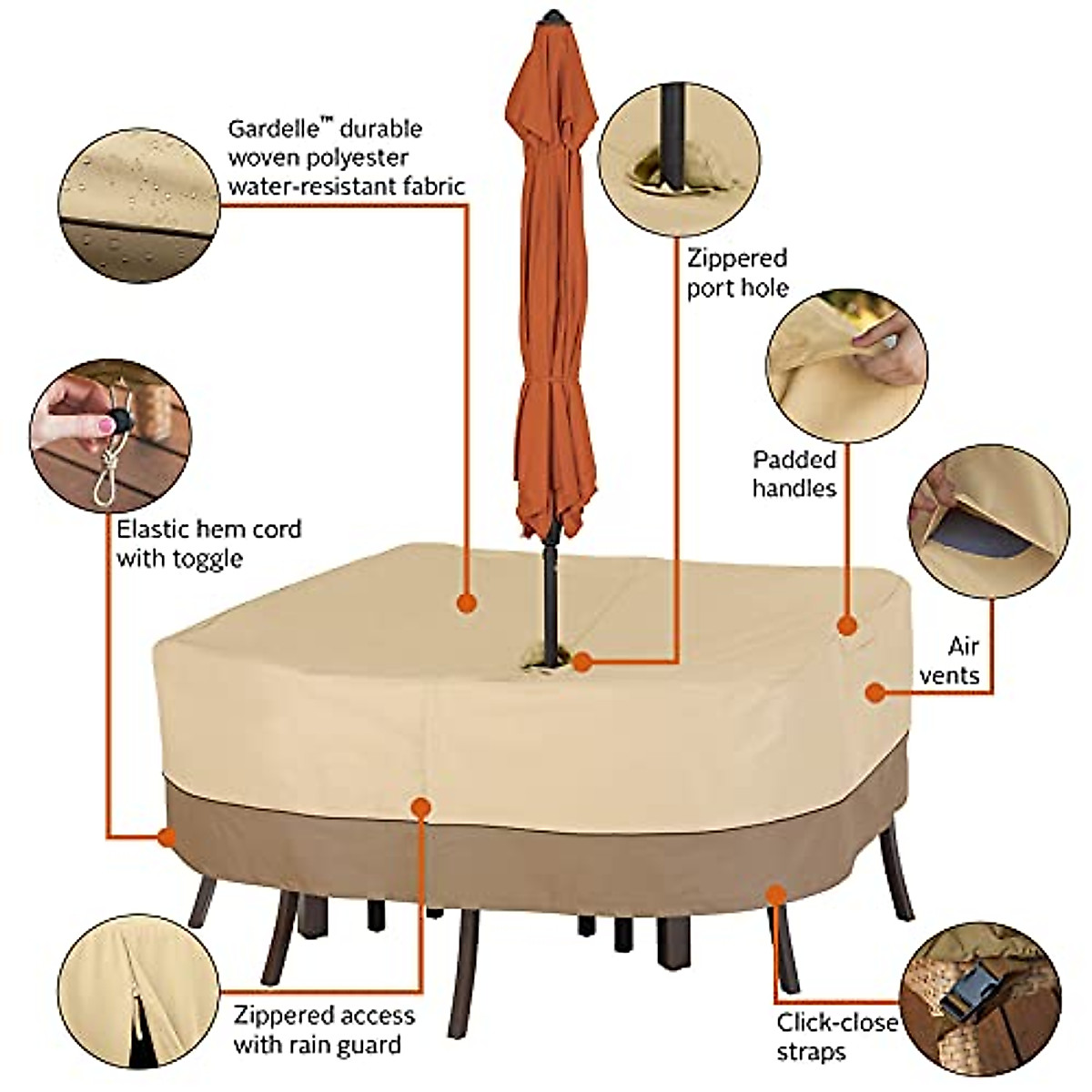 Gardelle™ durable woven polyester water-resistant fabric

Zippered port hole

Padded handles

Elastic hem cord with toggle

Air vents

Zippered access with rain guard

Click-close straps