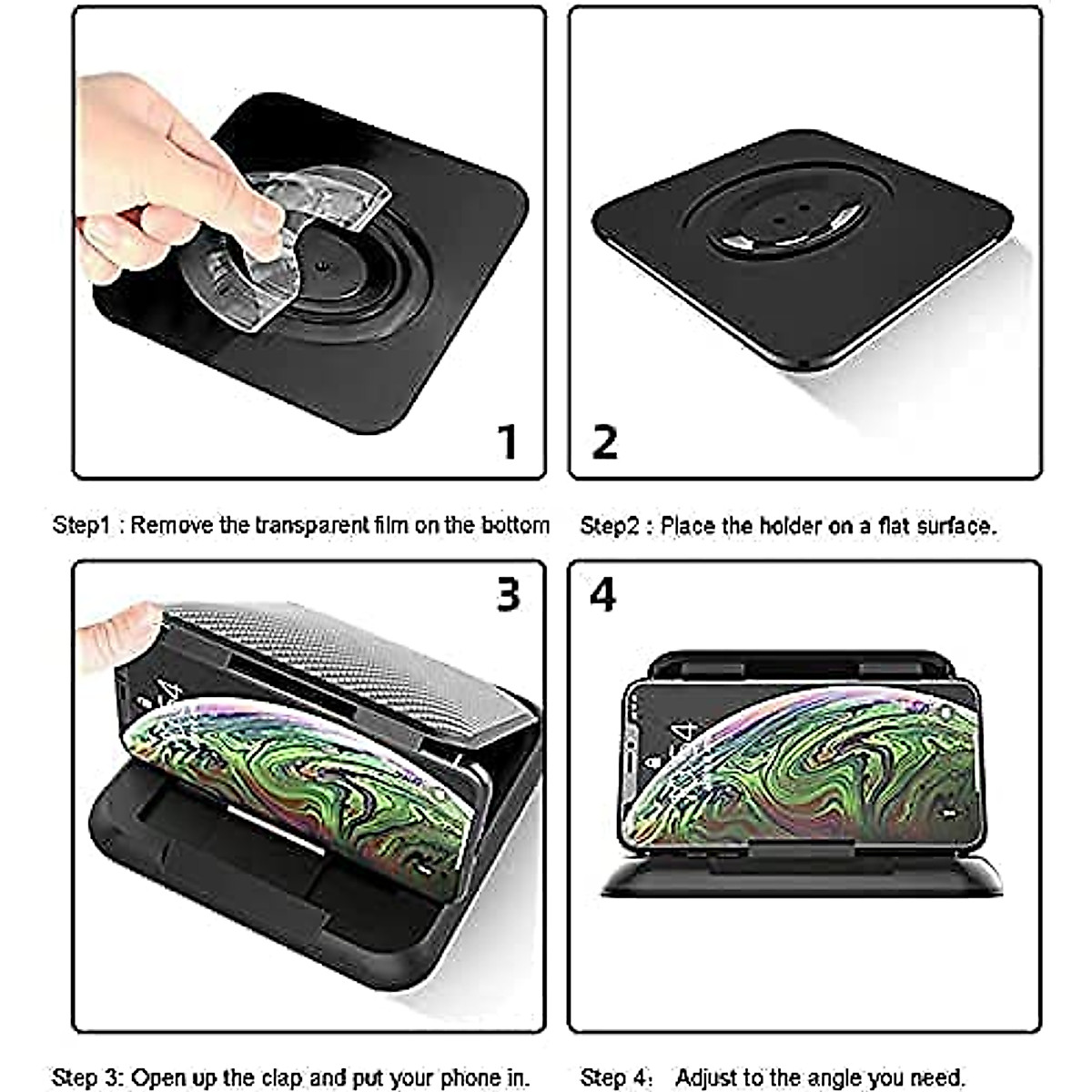 1

2

Step1 : Remove the transparent film on the bottom

Step2 : Place the holder on a flat surface.

3

4

Step 3: Open up the clap and put your phone in.

Step 4: Adjust to the angle you need.