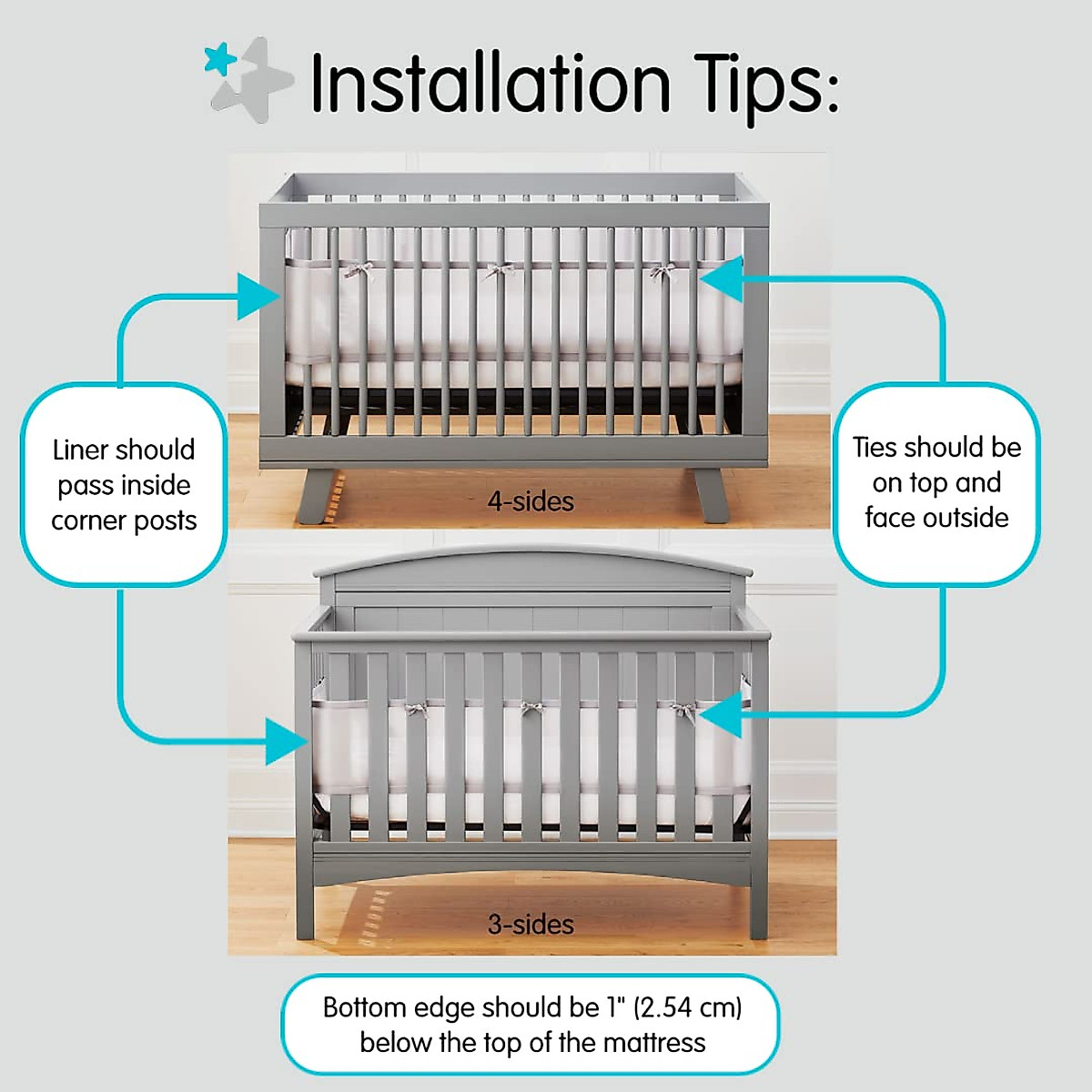 Installation Tips:

Liner should pass inside corner posts

4-sides

Ties should be on top and face outside

3-sides

Bottom edge should be 1" (2.54 cm) below the top of the mattress