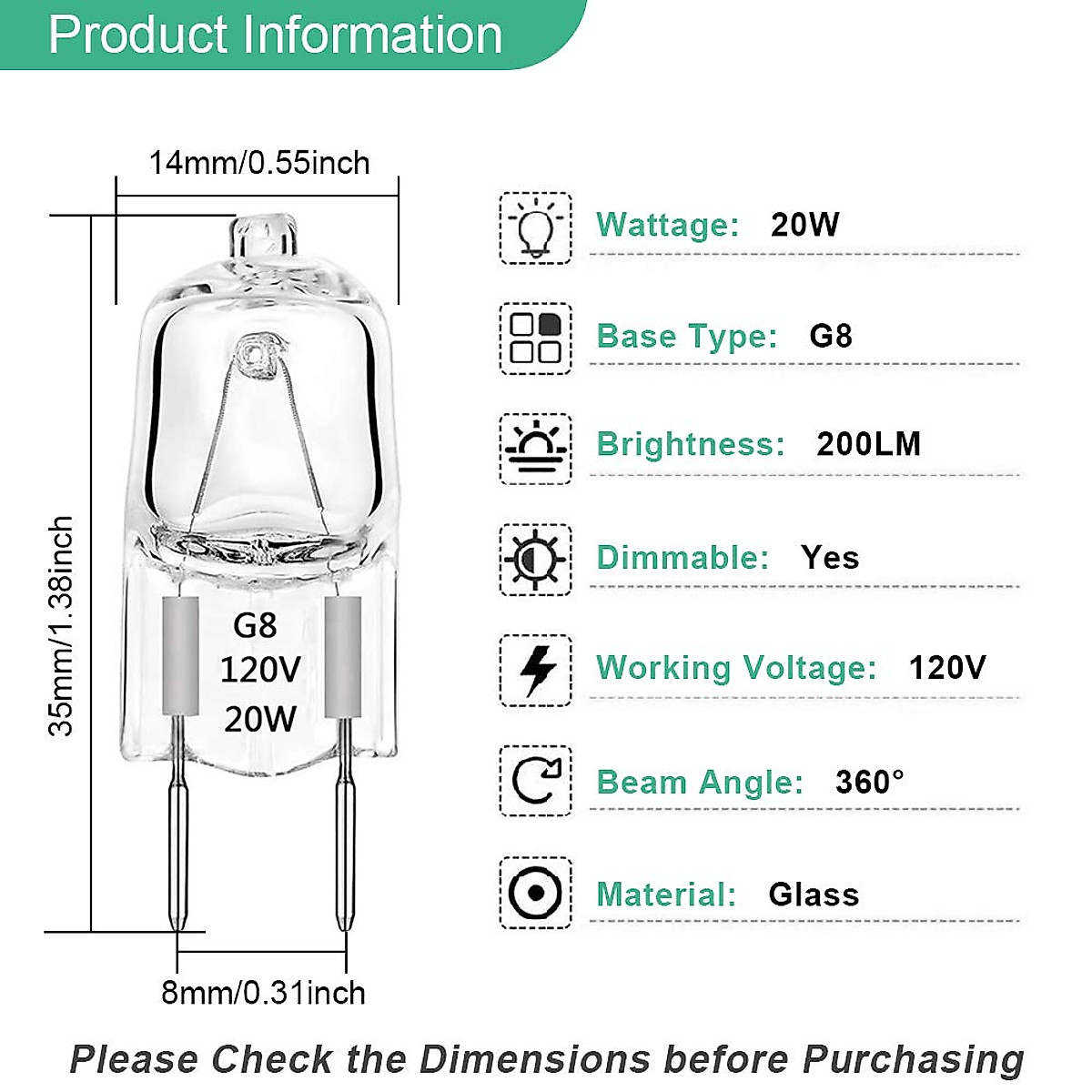 Product Information

14mm/0.55inch

35mm/1.38inch

G8
120V
20W

8mm/0.31inch

Wattage: 20W

Base Type: G8

Brightness: 200LM

Dimmable: Yes

Working Voltage: 120V

Beam Angle: 360°

Material: Glass

Please Check the Dimensions before Purchasing