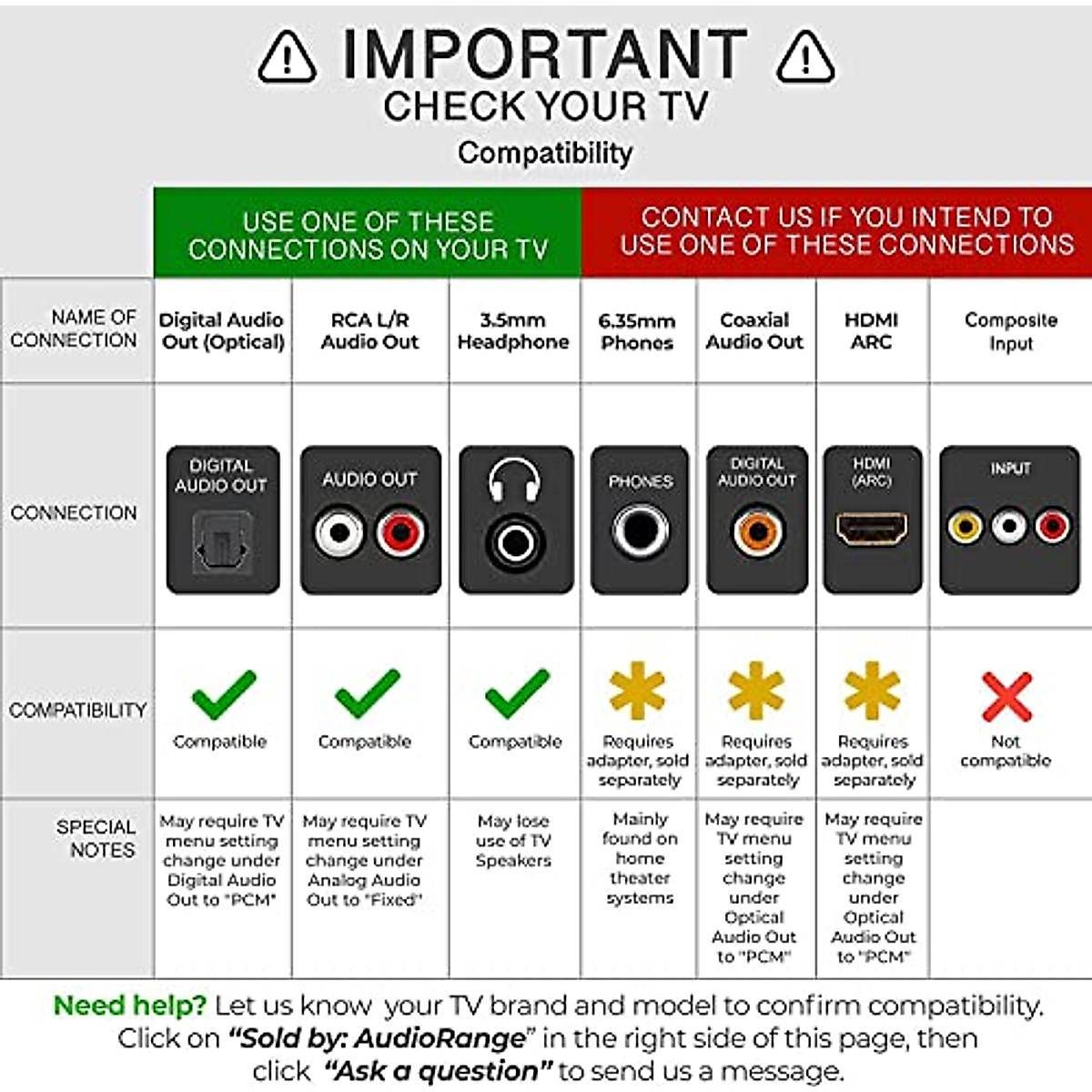 IMPORTANT
CHECK YOUR TV
Compatibility

| | USE ONE OF THESE CONNECTIONS ON YOUR TV | | | CONTACT US IF YOU INTEND TO USE ONE OF THESE CONNECTIONS | | | |
|---|---|---|---|---|---|---|---|
| NAME OF CONNECTION | Digital Audio Out (Optical) | RCA L/R Audio Out | 3.5mm Headphone | 6.35mm Phones | Coaxial Audio Out | HDMI ARC | Composite Input |
| CONNECTION | DIGITAL AUDIO OUT | AUDIO OUT | | PHONES | DIGITAL AUDIO OUT | HDMI (ARC) | INPUT |
| COMPATIBILITY | Compatible | Compatible | Compatible | Requires adapter, sold separately | Requires adapter, sold separately | Requires adapter, sold separately | Not compatible |
| SPECIAL NOTES | May require TV menu setting change under Digital Audio Out to "PCM" | May require TV menu setting change under Analog Audio Out to "Fixed" | May lose use of TV Speakers | Mainly found on home theater systems | May require TV menu setting change under Optical Audio Out to "PCM" | May require TV menu setting change under Optical Audio Out to "PCM" | |

Need help? Let us know your TV brand and model to confirm compatibility. Click on "Sold by: AudioRange" in the right side of this page, then click "Ask a question" to send us a message.