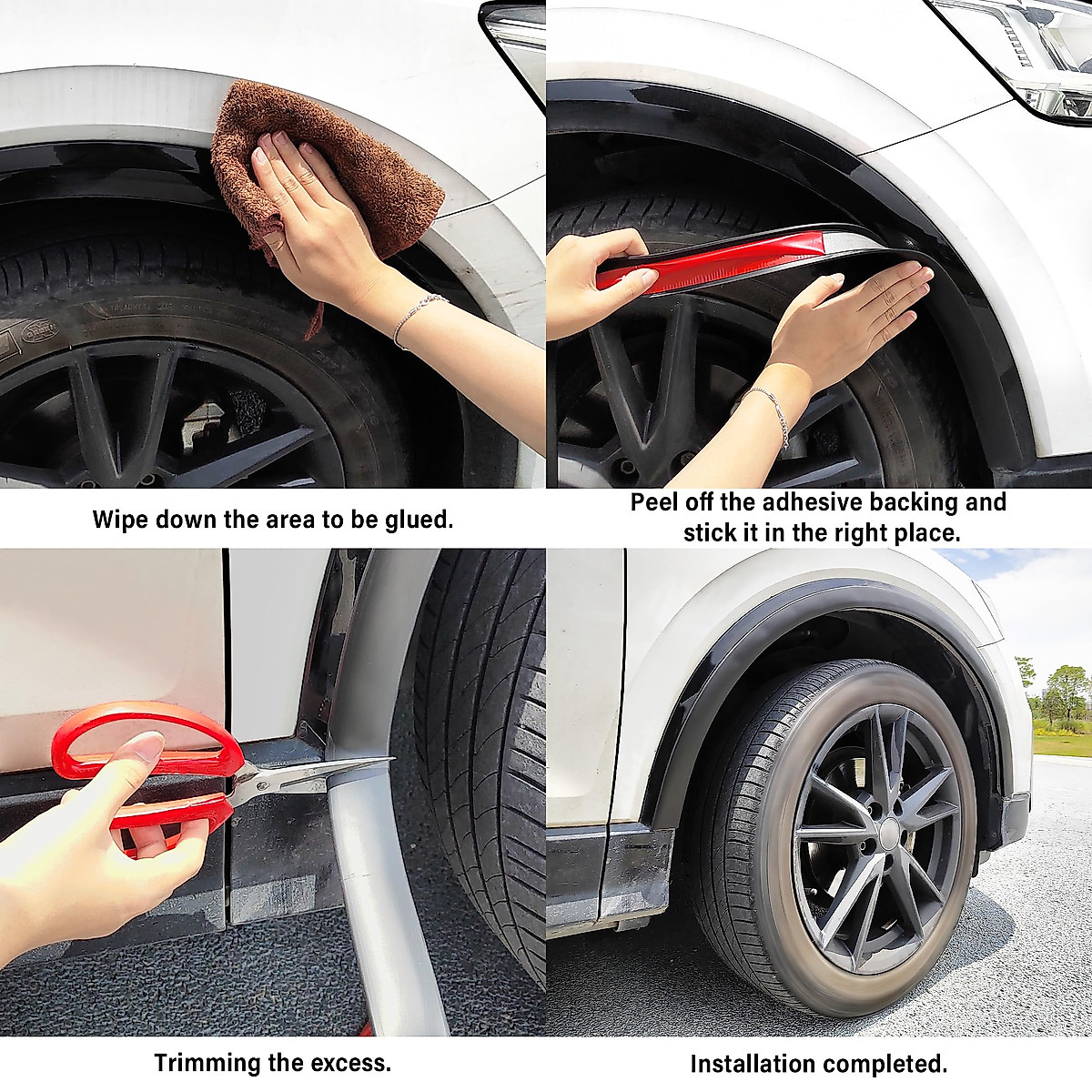 Wipe down the area to be glued.

Peel off the adhesive backing and stick it in the right place.

Trimming the excess.

Installation completed.