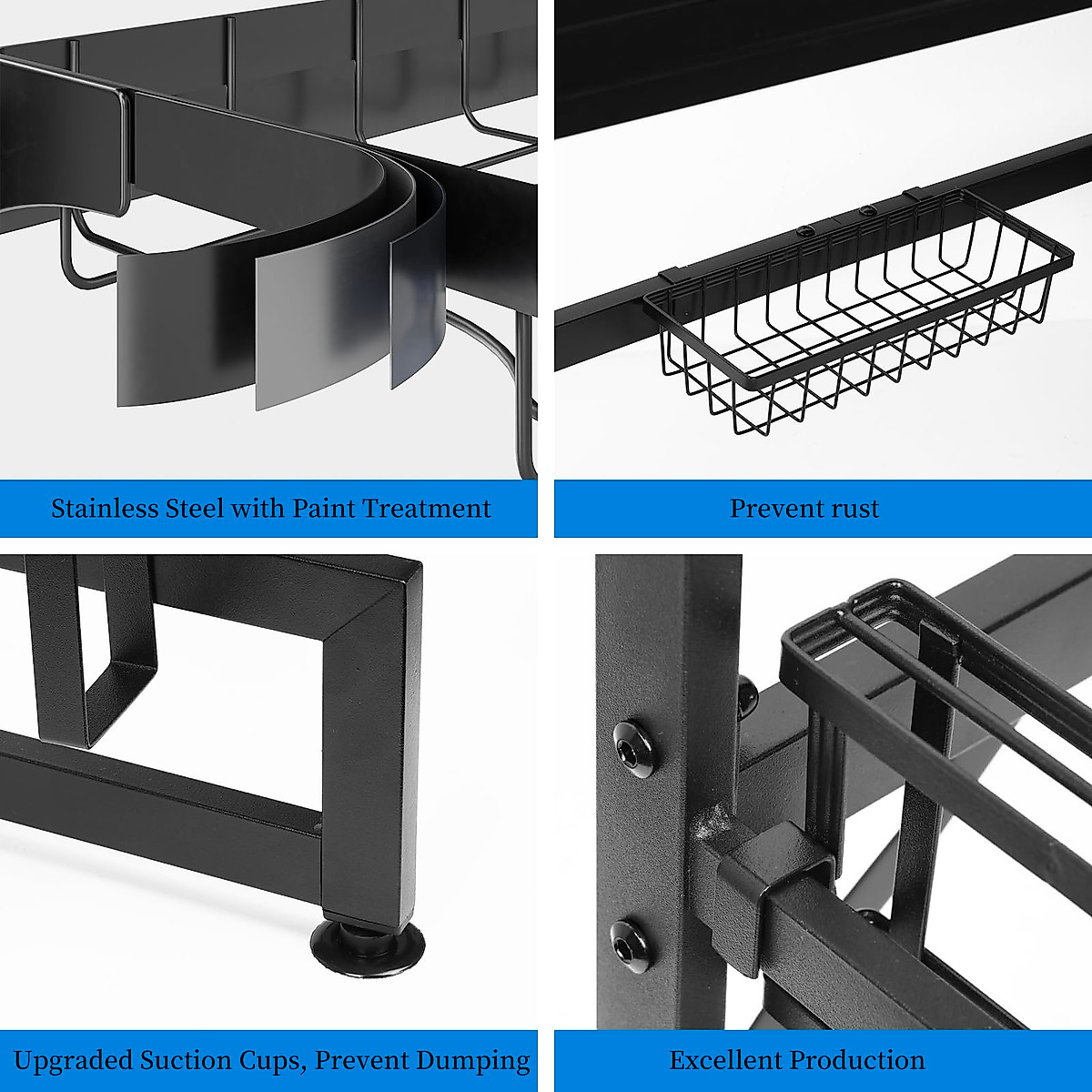 Stainless Steel with Paint Treatment

Prevent rust

Upgraded Suction Cups, Prevent Dumping

Excellent Production