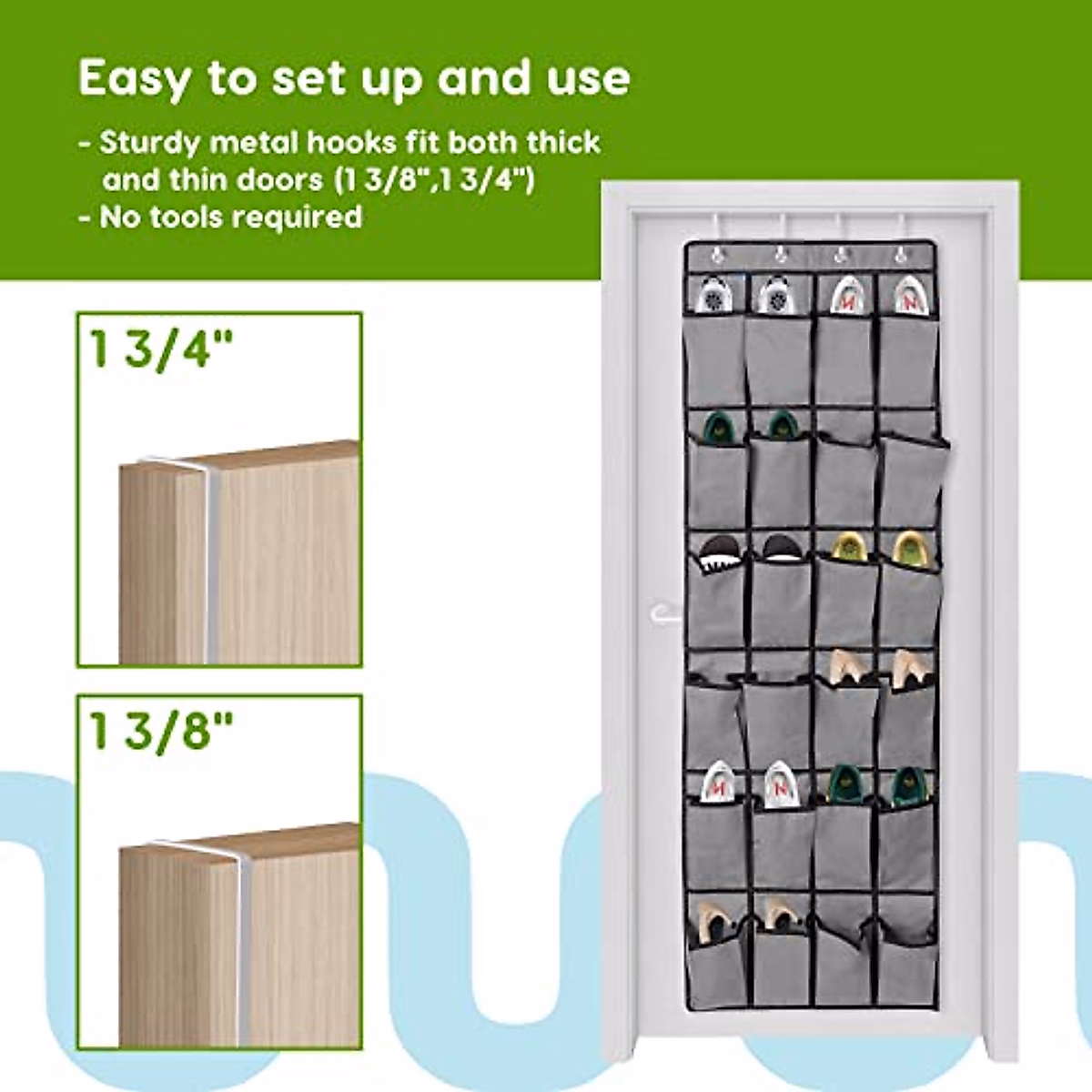 Easy to set up and use

- Sturdy metal hooks fit both thick and thin doors (1 3/8",1 3/4")
- No tools required

1 3/4"

1 3/8"