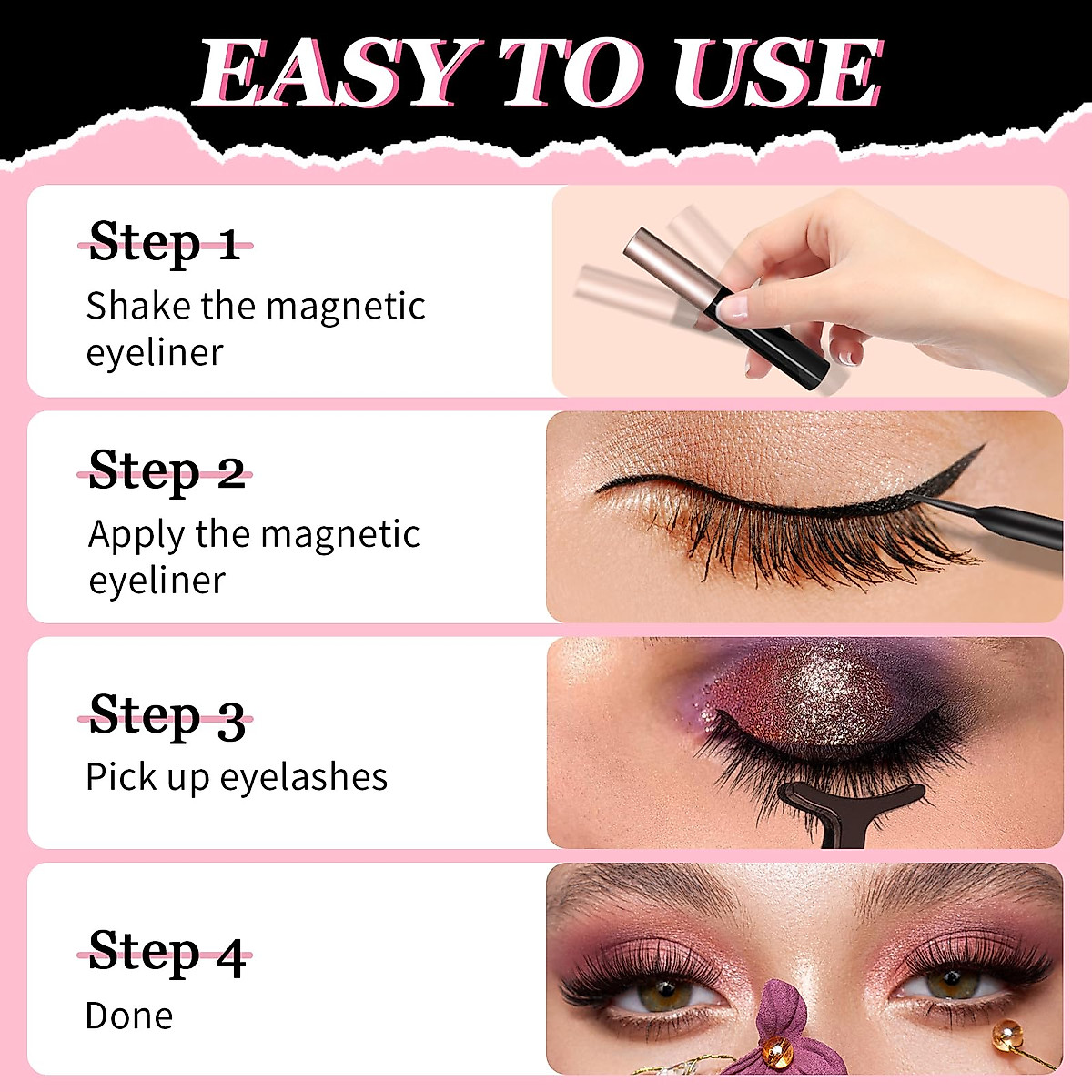 EASY TO USE

Step 1
Shake the magnetic eyeliner

Step 2
Apply the magnetic eyeliner

Step 3
Pick up eyelashes

Step 4
Done