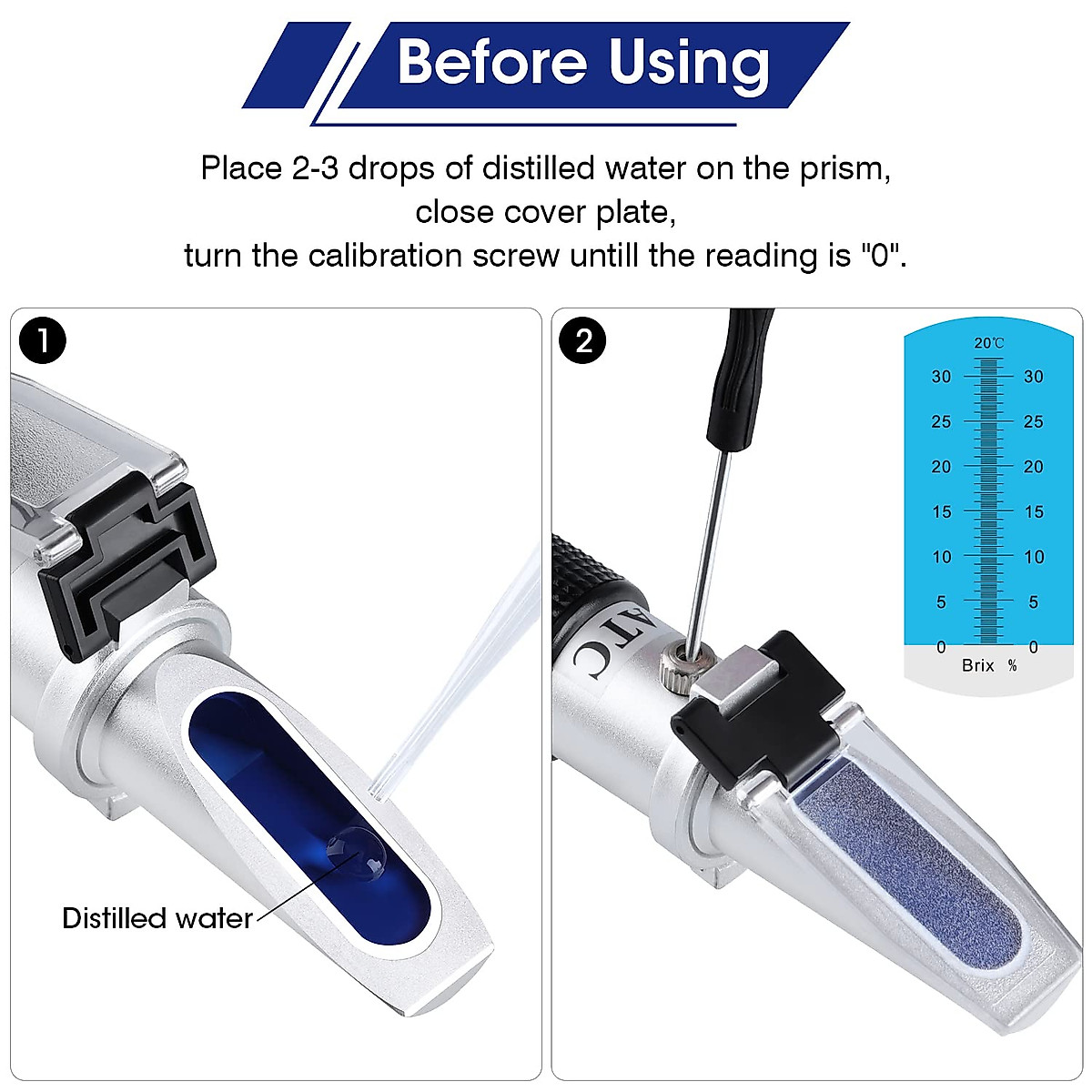 Before Using

Place 2-3 drops of distilled water on the prism, close cover plate, turn the calibration screw untill the reading is "0".

1

Distilled water

2

ATC

20℃
30 30
25 25
20 20
15 15
10 10
5 5
0 0
Brix %