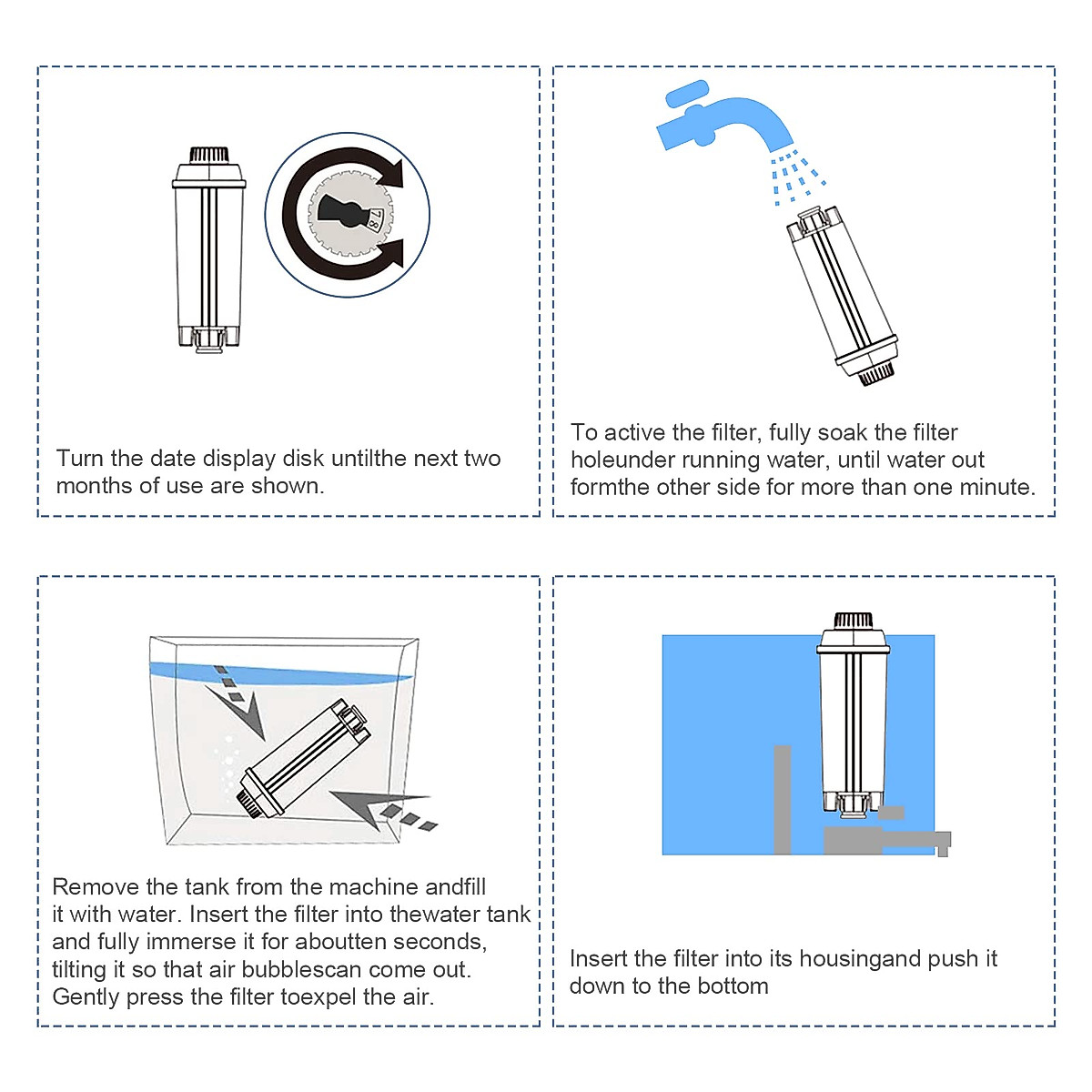 7 8

Turn the date display disk untilthe next two months of use are shown.

To active the filter, fully soak the filter holeunder running water, until water out formthe other side for more than one minute.

Remove the tank from the machine andfill it with water. Insert the filter into thewater tank and fully immerse it for aboutten seconds, tilting it so that air bubblescan come out. Gently press the filter toexpel the air.

Insert the filter into its housingand push it down to the bottom