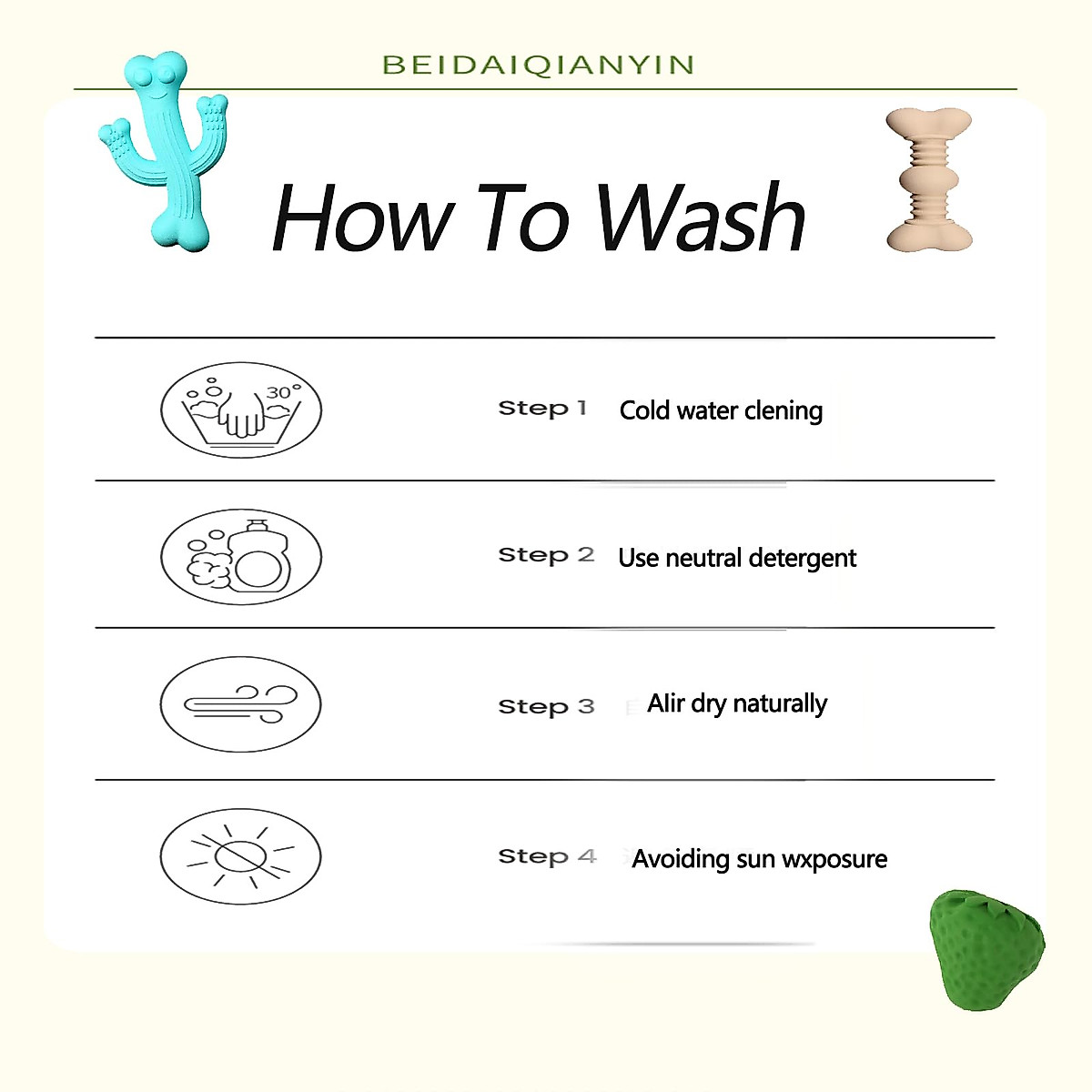 BEIDAIQIANYIN

How To Wash

30°

Step 1 Cold water clening

Step 2 Use neutral detergent

Step 3 Alir dry naturally

Step 4 Avoiding sun wxposure