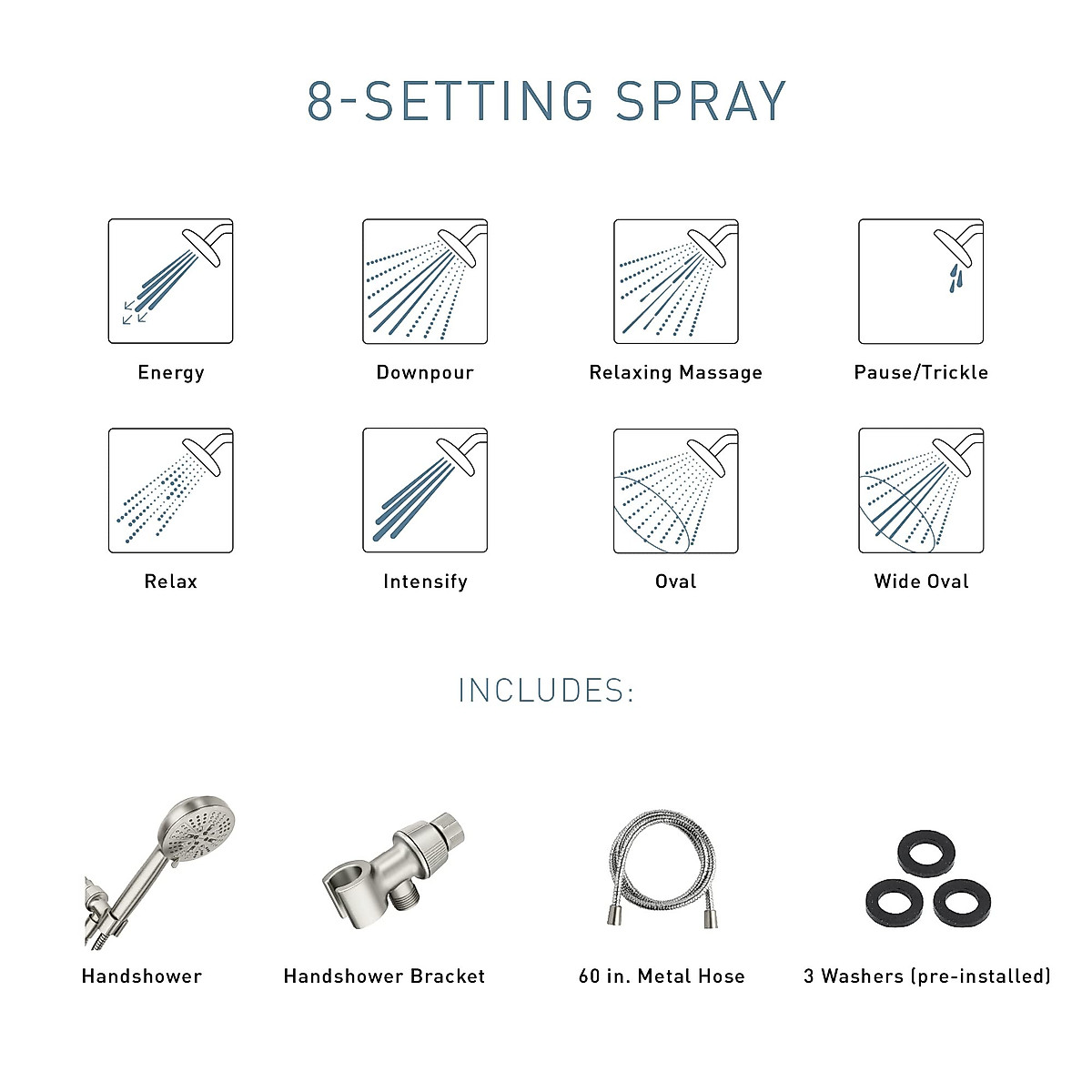 8-SETTING SPRAY

Energy

Downpour

Relaxing Massage

Pause/Trickle

Relax

Intensify

Oval

Wide Oval

INCLUDES:

Handshower

Handshower Bracket

60 in. Metal Hose

3 Washers (pre-installed)