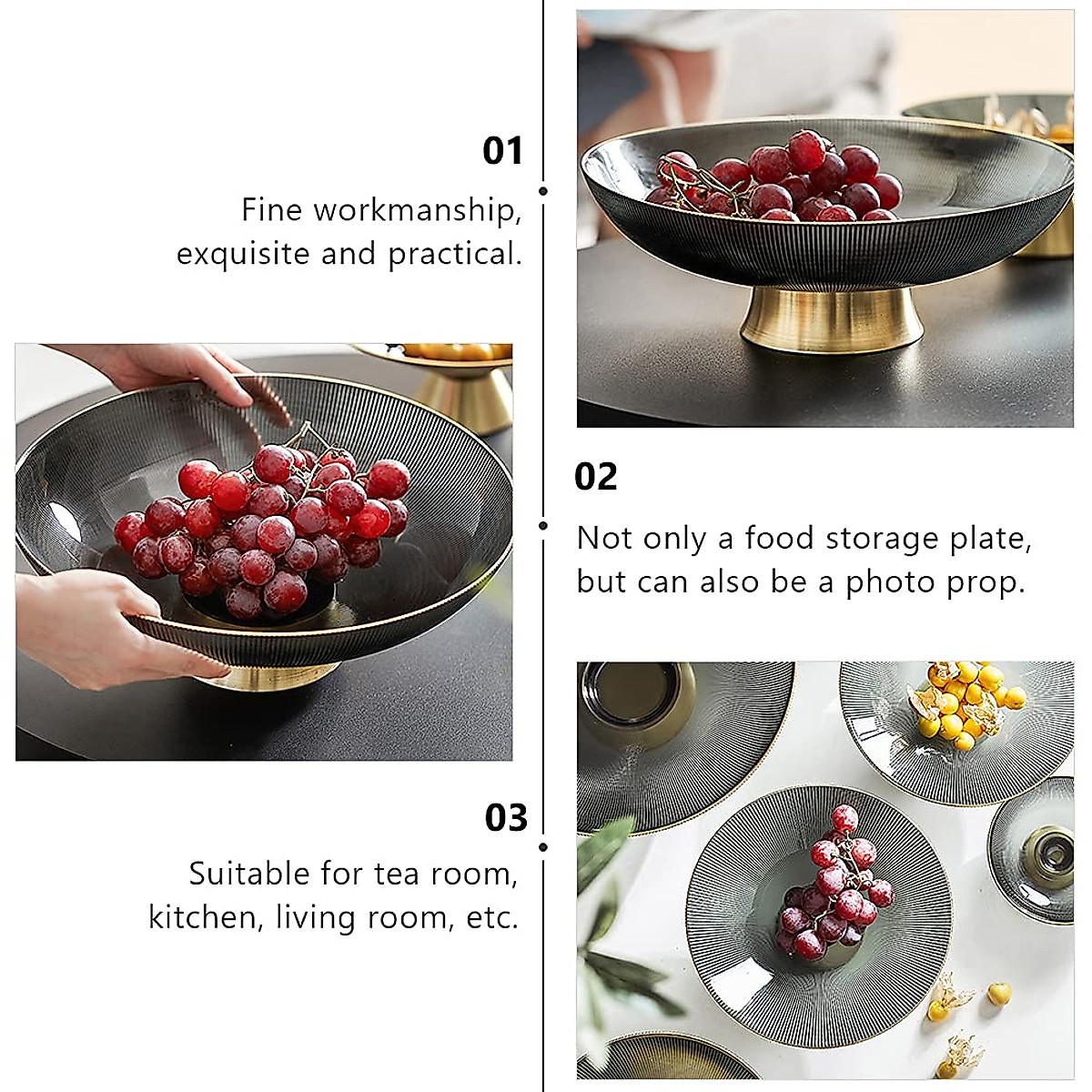 01
Fine workmanship, exquisite and practical.

02
Not only a food storage plate, but can also be a photo prop.

03
Suitable for tea room, kitchen, living room, etc.