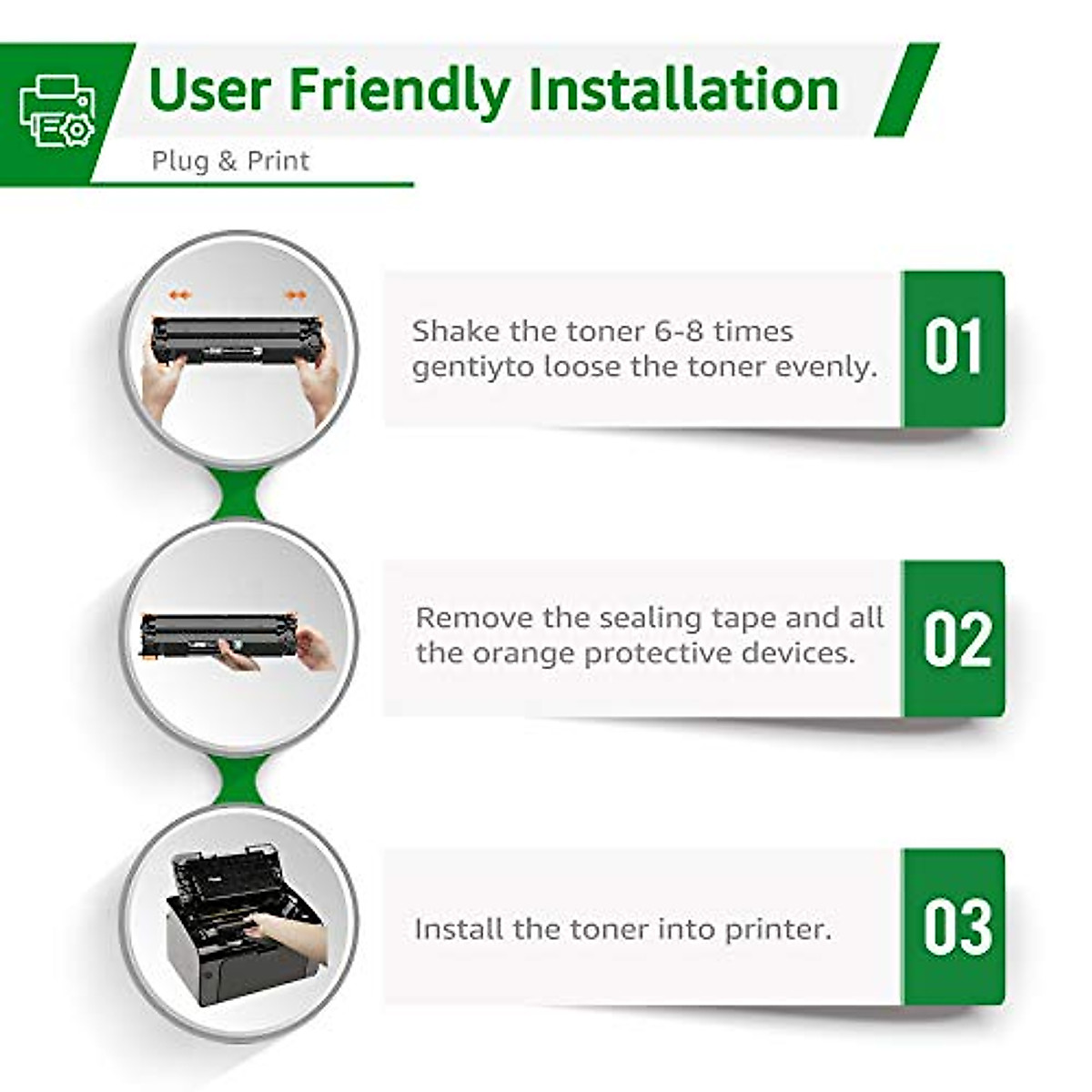 User Friendly Installation

Plug & Print

Shake the toner 6-8 times gentiyto loose the toner evenly.

01

Remove the sealing tape and all the orange protective devices.

02

Install the toner into printer.

03