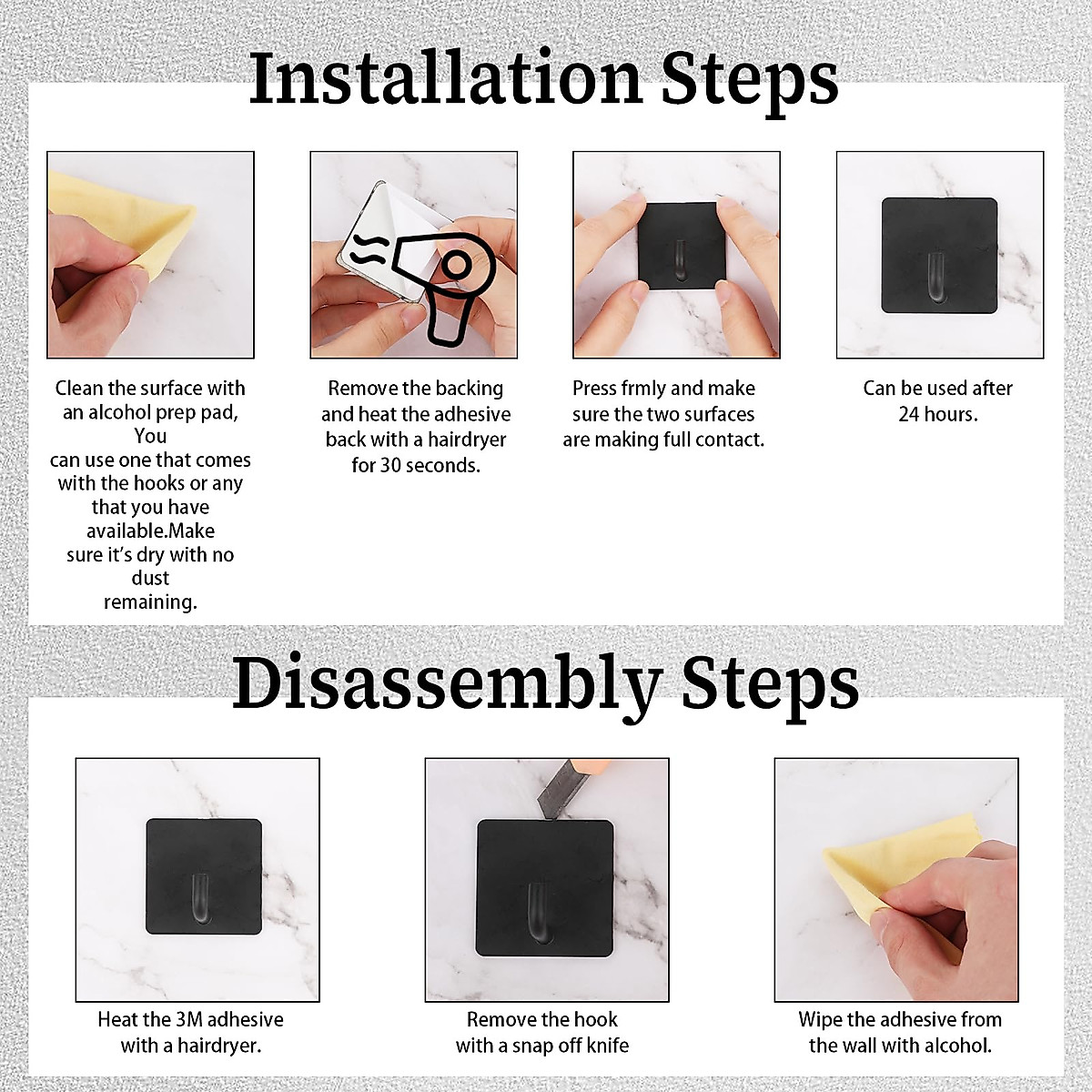 Installation Steps

Clean the surface with an alcohol prep pad, You can use one that comes with the hooks or any that you have available.Make sure it's dry with no dust remaining.

Remove the backing and heat the adhesive back with a hairdryer for 30 seconds.

Press frmly and make sure the two surfaces are making full contact.

Can be used after 24 hours.

Disassembly Steps

Heat the 3M adhesive with a hairdryer.

Remove the hook with a snap off knife

Wipe the adhesive from the wall with alcohol.