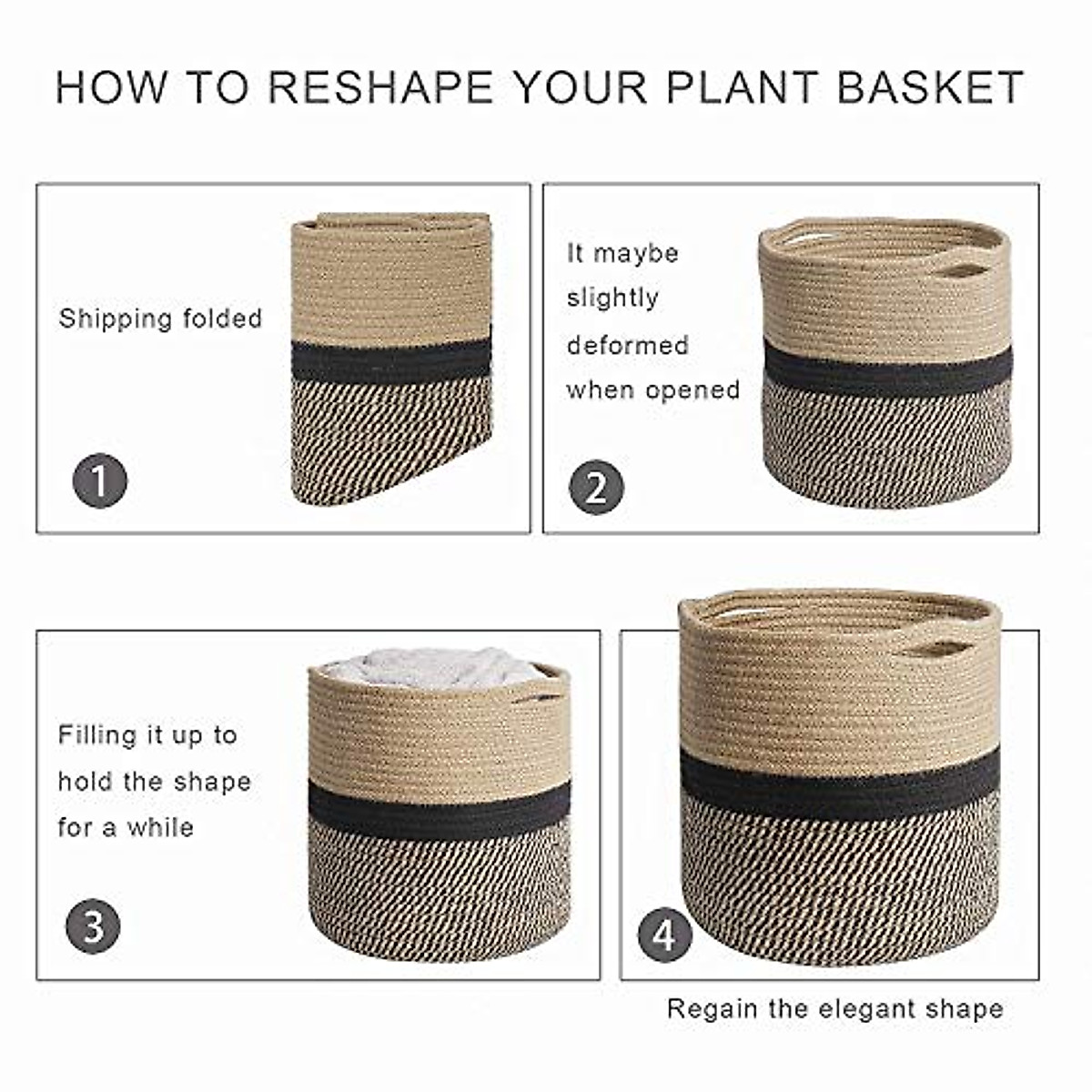 HOW TO RESHAPE YOUR PLANT BASKET

Shipping folded

1

It maybe slightly deformed when opened

2

Filling it up to hold the shape for a while

3

4

Regain the elegant shape