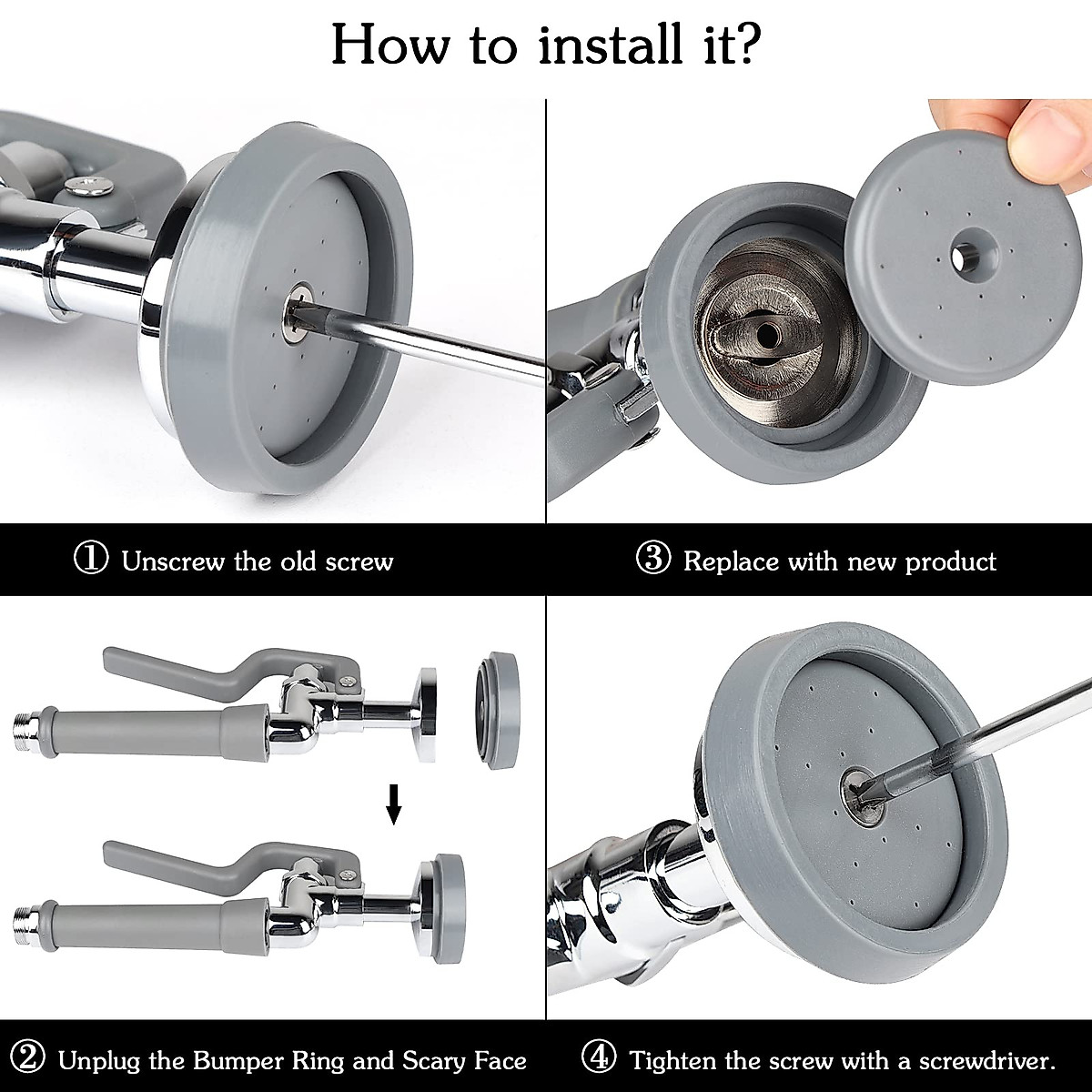 How to install it?

① Unscrew the old screw

③ Replace with new product

② Unplug the Bumper Ring and Scary Face

④ Tighten the screw with a screwdriver.